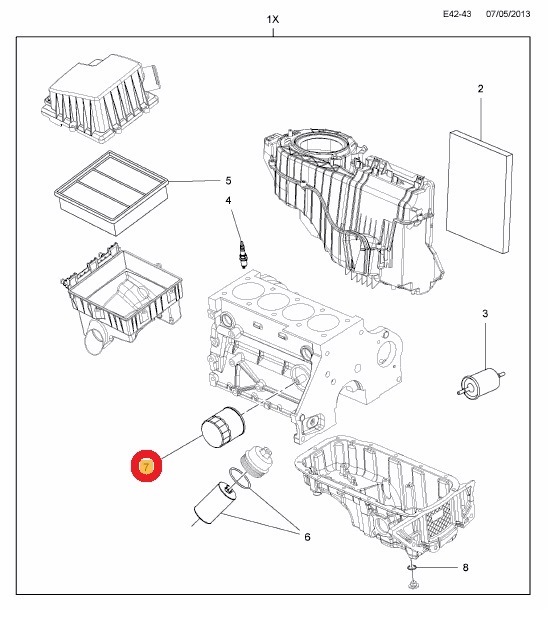 E42-43 07/05/2013

1X

2

5

4

3

7

6

8