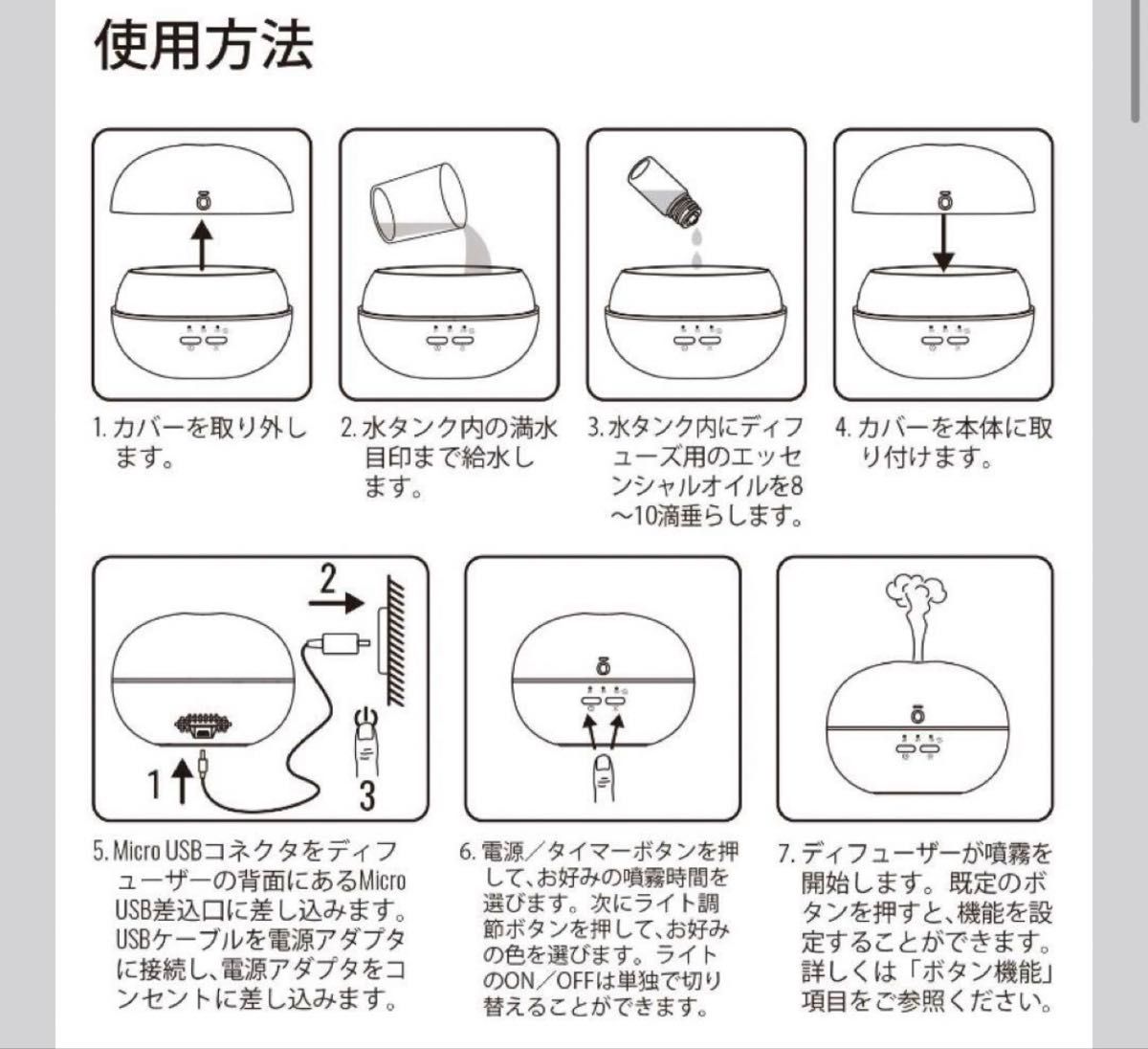 使用方法

1. カバーを取り外します。

2. 水タンク内の満水目印まで給水します。

3. 水タンク内にディフューズ用のエッセンシャルオイルを8～10滴垂らします。

4. カバーを本体に取り付けます。

2

1

3

5. Micro USBコネクタをディフューザーの背面にあるMicro USB差込口に差し込みます。USBケーブルを電源アダプタに接続し、電源アダプタをコンセントに差し込みます。

6. 電源／タイマーボタンを押して、お好みの噴霧時間を選びます。次にライト調節ボタンを押して、お好みの色を選びます。ライトのON／OFFは単独で切り替えることができます。

7. ディフューザーが噴霧を開始します。既定のボタンを押すと、機能を設定することができます。詳しくは「ボタン機能」項目をご参照ください。