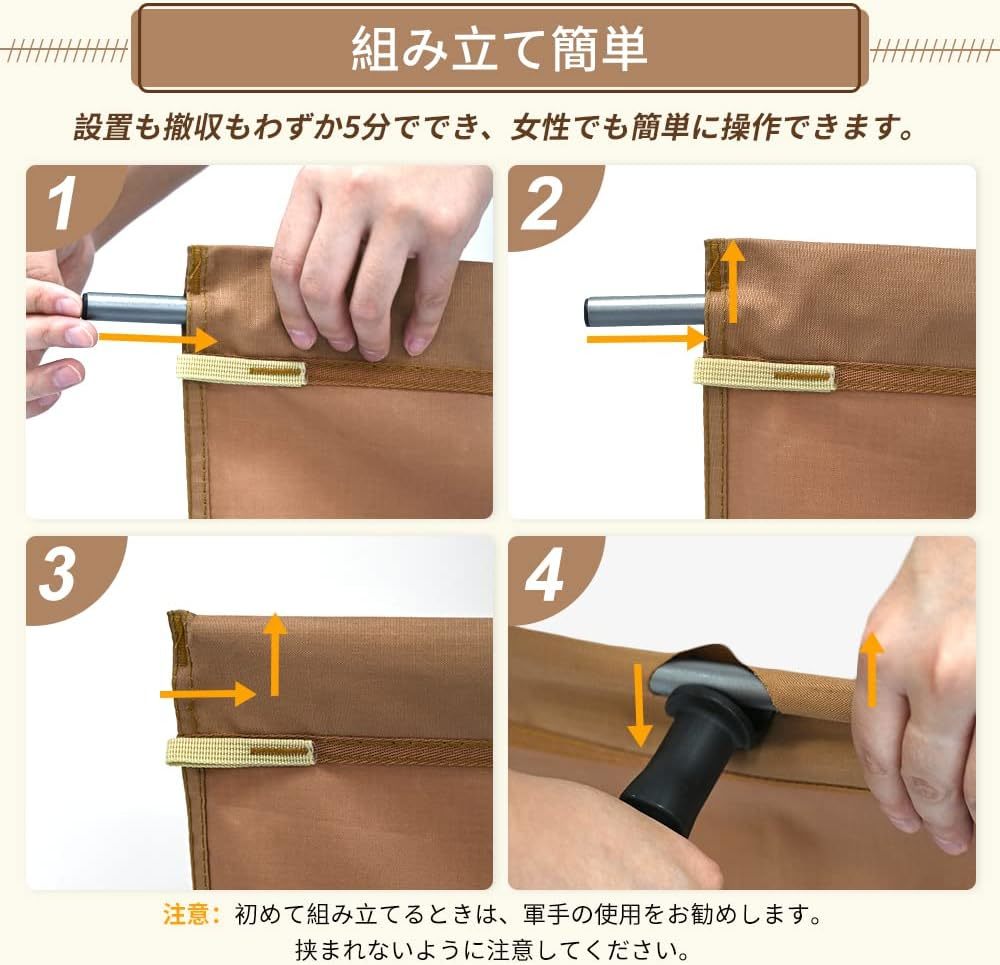 組み立て簡単

設置も撤収もわずか5分ででき、女性でも簡単に操作できます。

1

2

3

4

注意：初めて組み立てるときは、軍手の使用をお勧めします。
挟まれないように注意してください。