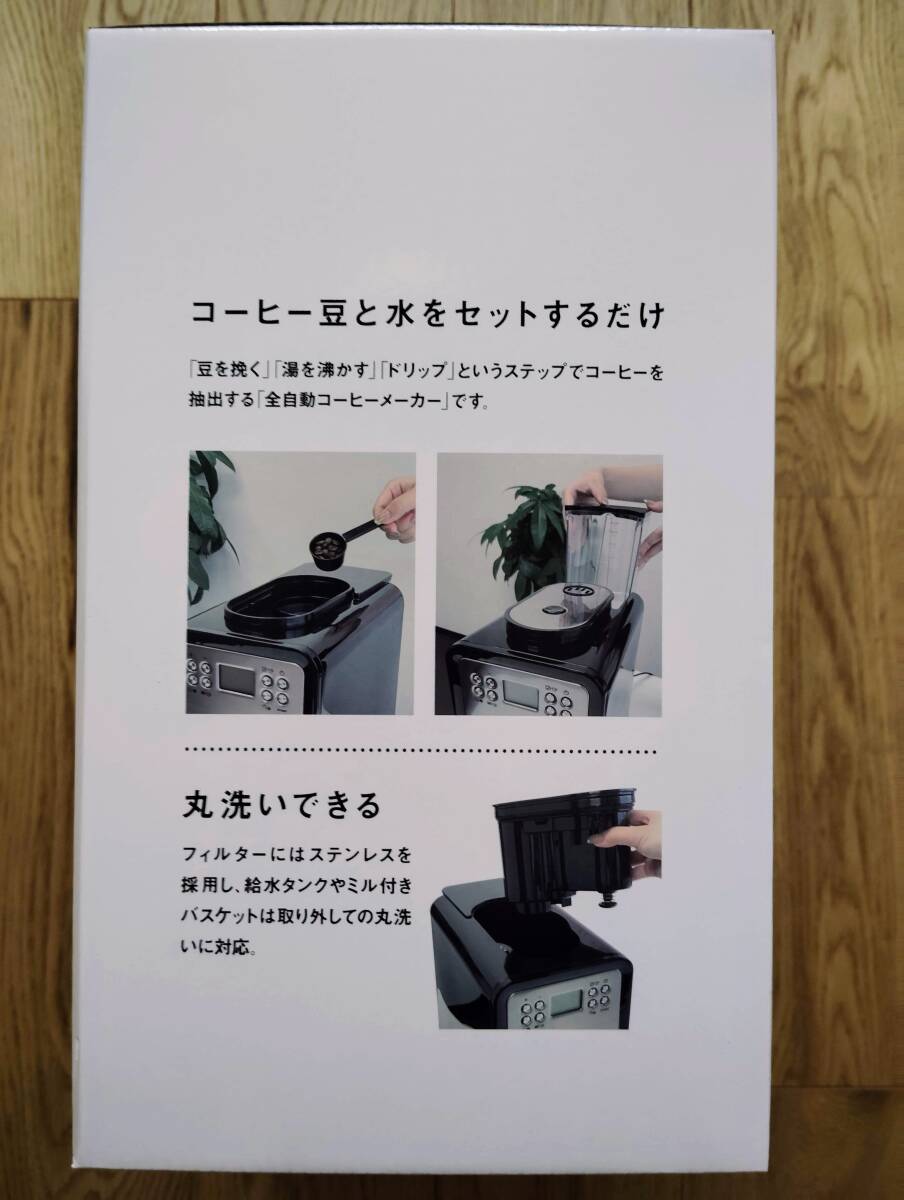 コーヒー豆と水をセットするだけ

「豆を挽く」「湯を沸かす」「ドリップ」というステップでコーヒーを抽出する「全自動コーヒーメーカー」です。

丸洗いできる

フィルターにはステンレスを採用し、給水タンクやミル付きバスケットは取り外しての丸洗いに対応。