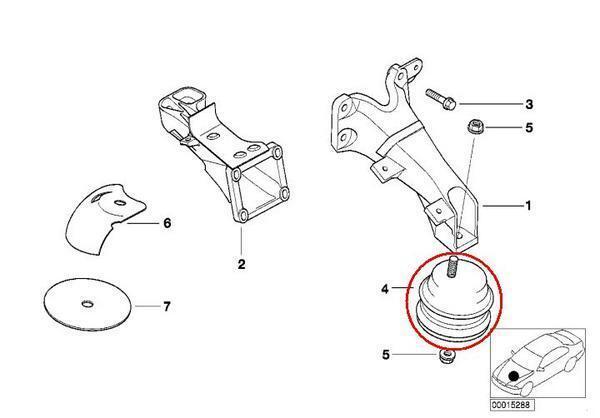 3
5
1
6
2
4
7
5
00015288