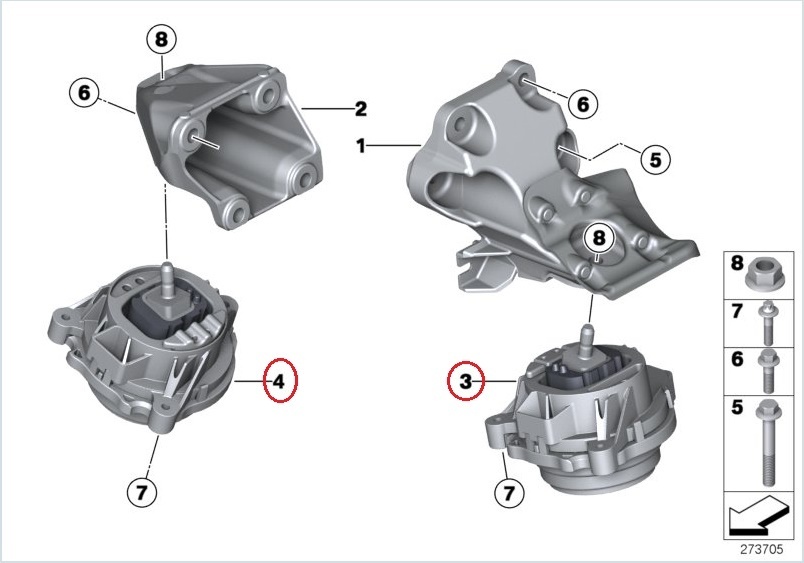 8
6
2
1
6
5
8
4
3
7
7
8
7
6
5
273705