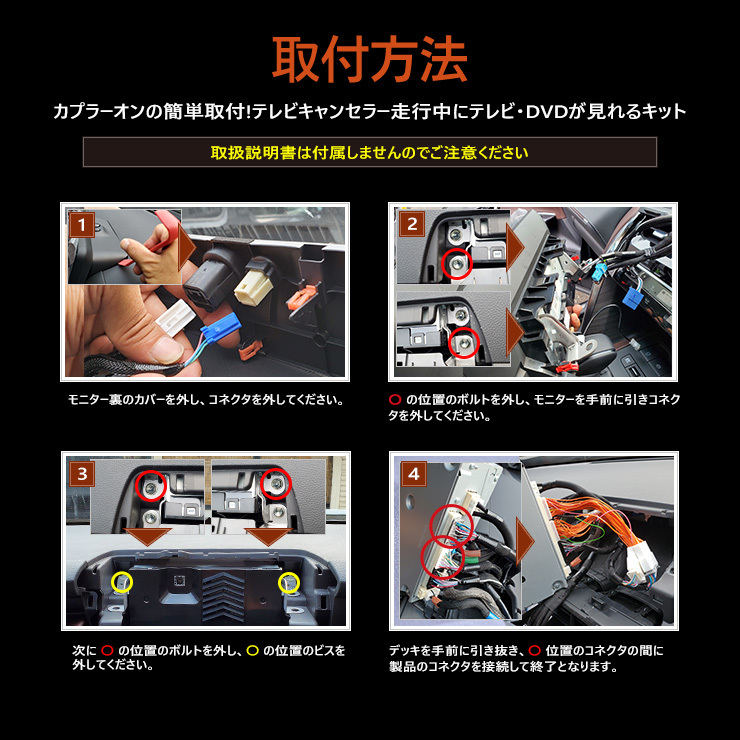 取付方法

カプラーオンの簡単取付!テレビキャンセラー走行中にテレビ・DVDが見れるキット

取扱説明書は付属しませんのでご注意ください

1

モニター裏のカバーを外し、コネクタを外してください。

2

○ の位置のボルトを外し、モニターを手前に引きコネクタを外してください。

3

次に ○ の位置のボルトを外し、○ の位置のビスを外してください。

4

デッキを手前に引き抜き、○ 位置のコネクタの間に製品のコネクタを接続して終了となります。