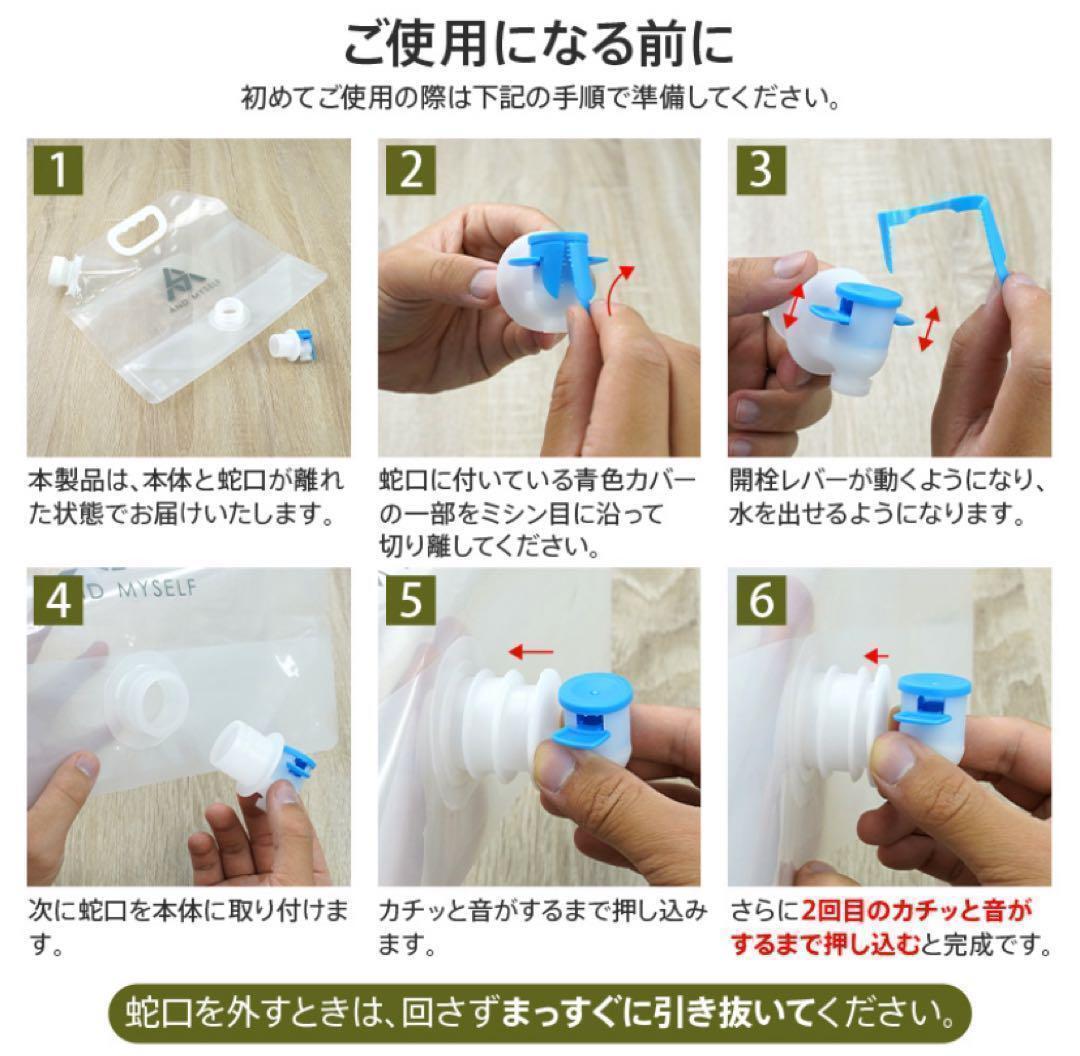 ご使用になる前に

初めてご使用の際は下記の手順で準備してください。

1

AND MYSELF

本製品は、本体と蛇口が離れた状態でお届けいたします。

2

蛇口に付いている青色カバーの一部をミシン目に沿って切り離してください。

3

開栓レバーが動くようになり、水を出せるようになります。

4

D MYSELF

次に蛇口を本体に取り付けます。

5

カチッと音がするまで押し込みます。

6

さらに2回目のカチッと音がするまで押し込むと完成です。

蛇口を外すときは、回さずまっすぐに引き抜いてください。