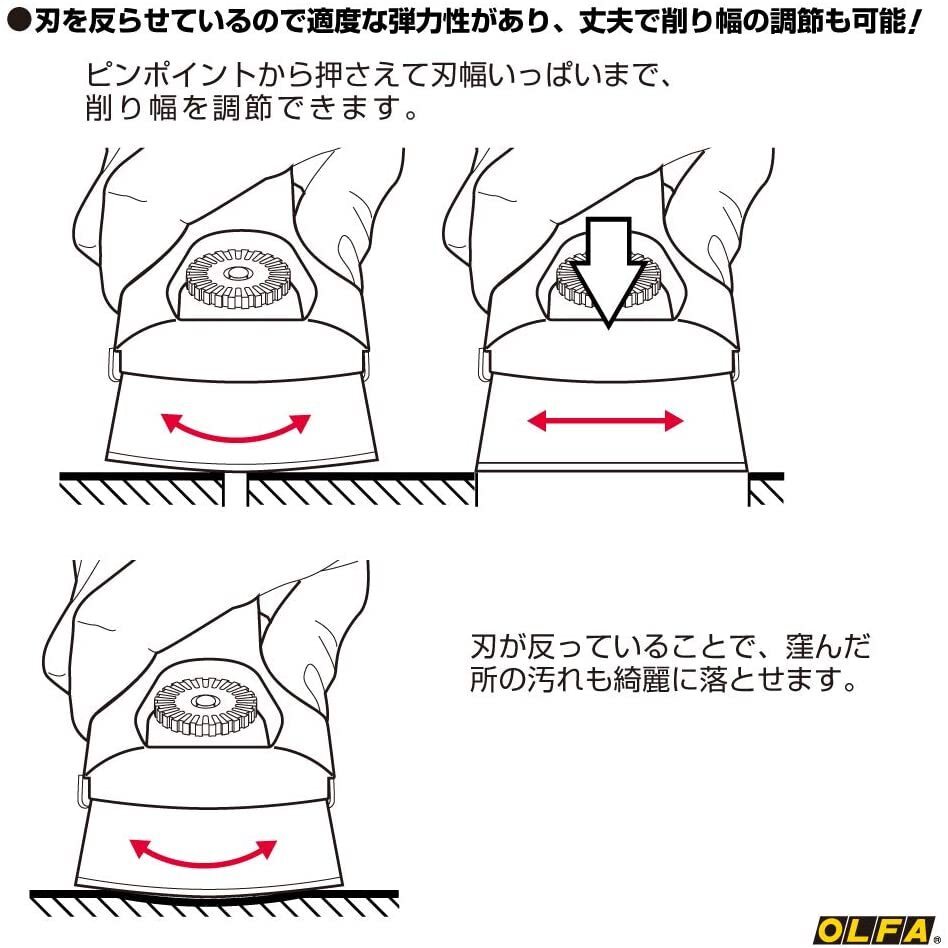 ●刃を反らせているので適度な弾力性があり、丈夫で削り幅の調節も可能！

ピンポイントから押さえて刃幅いっぱいまで、削り幅を調節できます。

刃が反っていることで、窪んだ所の汚れも綺麗に落とせます。

OLFA®