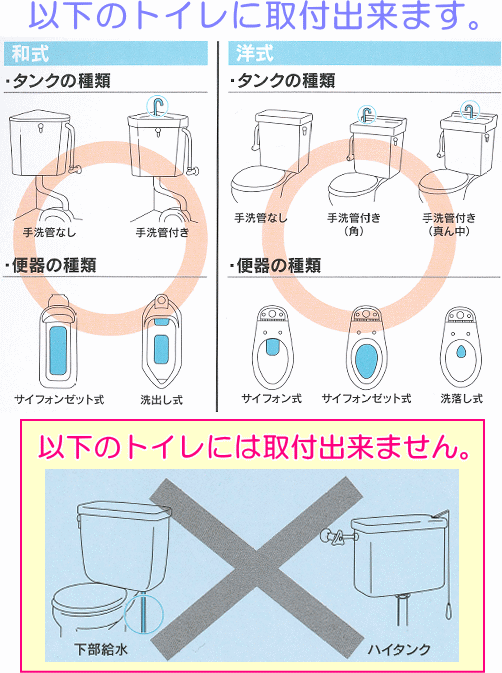 以下のトイレに取付出来ます。

和式

・タンクの種類

手洗管なし

手洗管付き

・便器の種類

サイフォンゼット式

洗出し式

洋式

・タンクの種類

手洗管なし

手洗管付き（角）

手洗管付き（真ん中）

・便器の種類

サイフォン式

サイフォンゼット式

洗落し式

以下のトイレには取付出来ません。

下部給水

ハイタンク