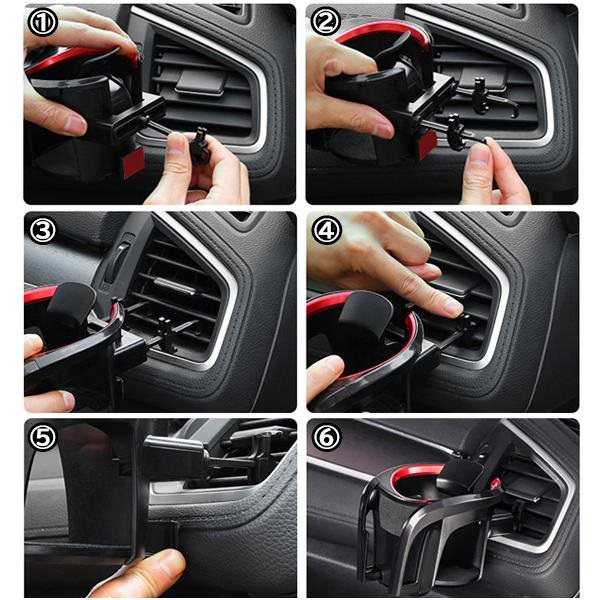 ①

②

③

④

⑤

⑥