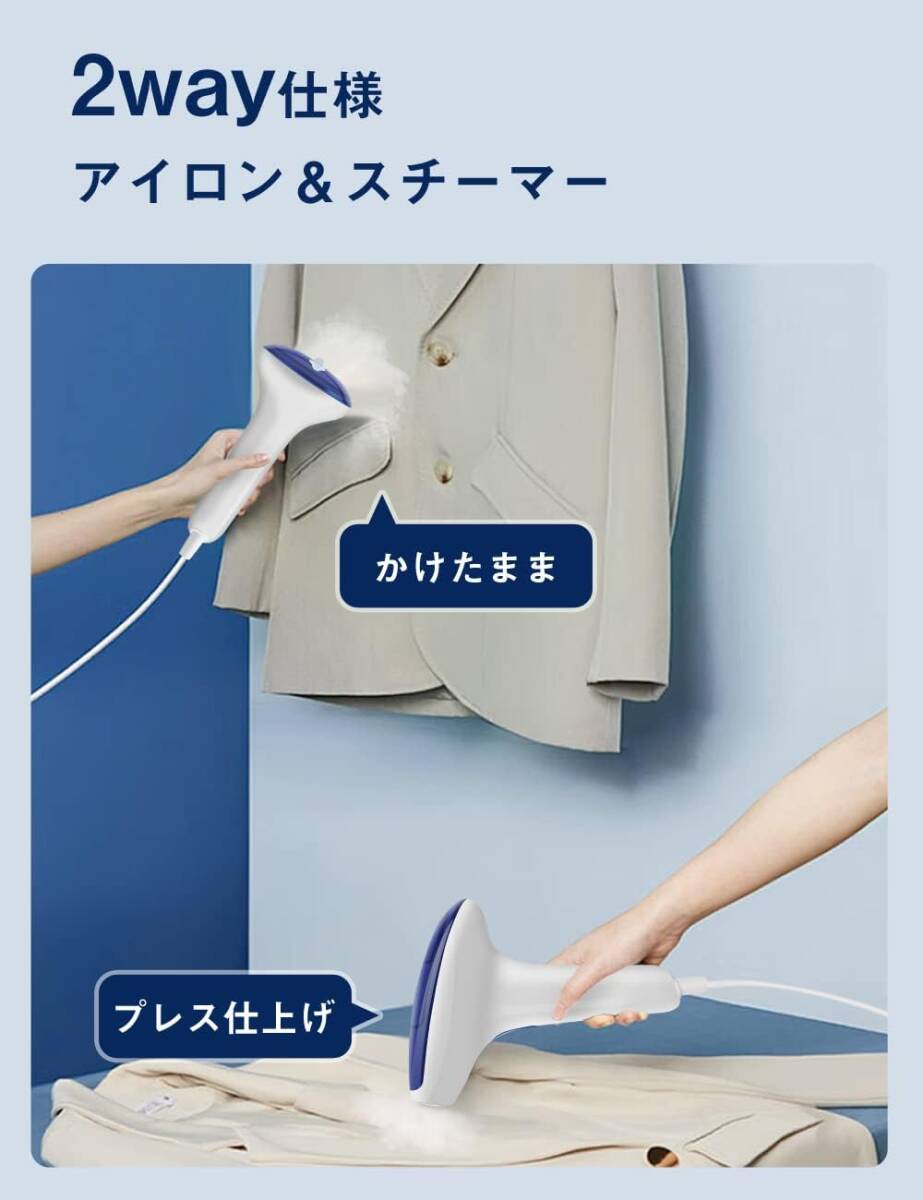 2way仕様
アイロン＆スチーマー

かけたまま

プレス仕上げ