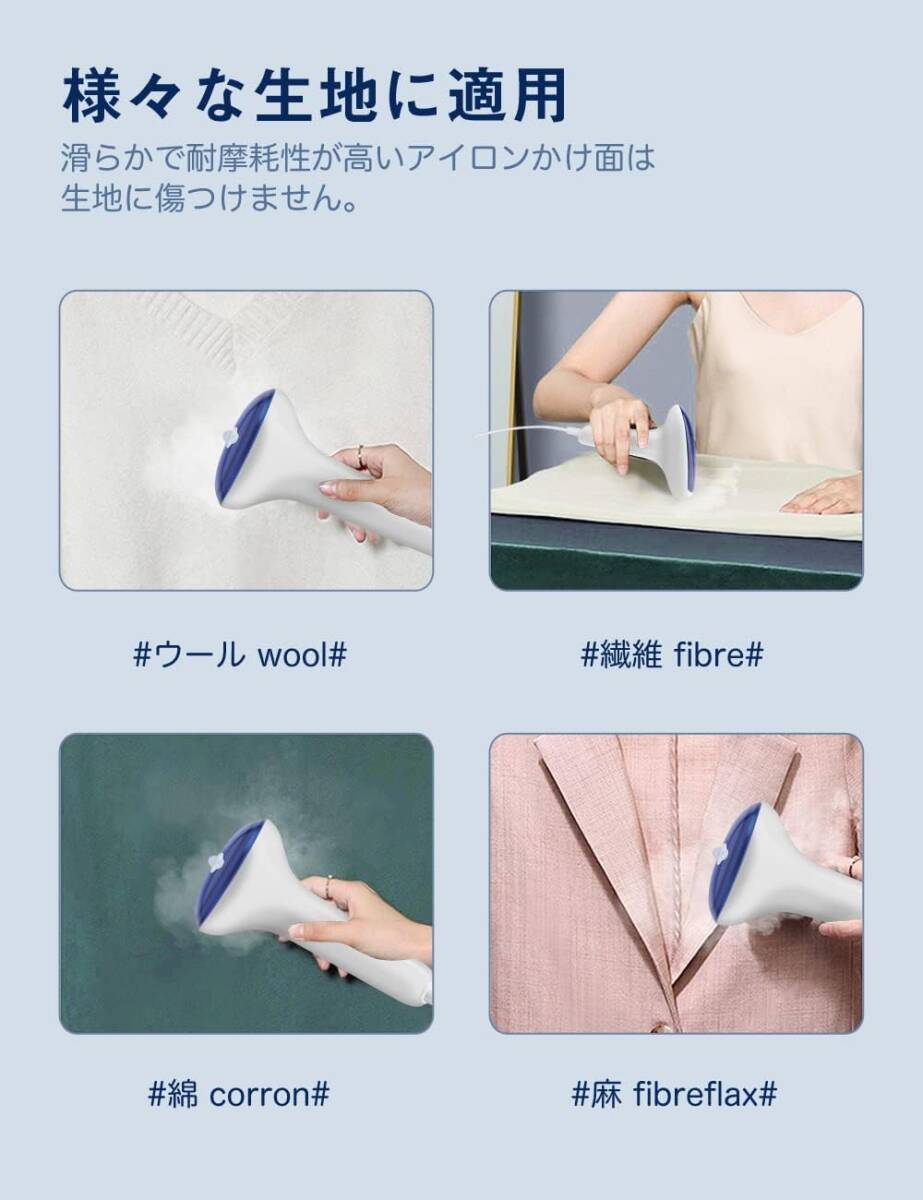 様々な生地に適用

滑らかで耐摩耗性が高いアイロンかけ面は生地に傷つけません。

#ウール wool#

#繊維 fibre#

#綿 corron#

#麻 fibreflax#