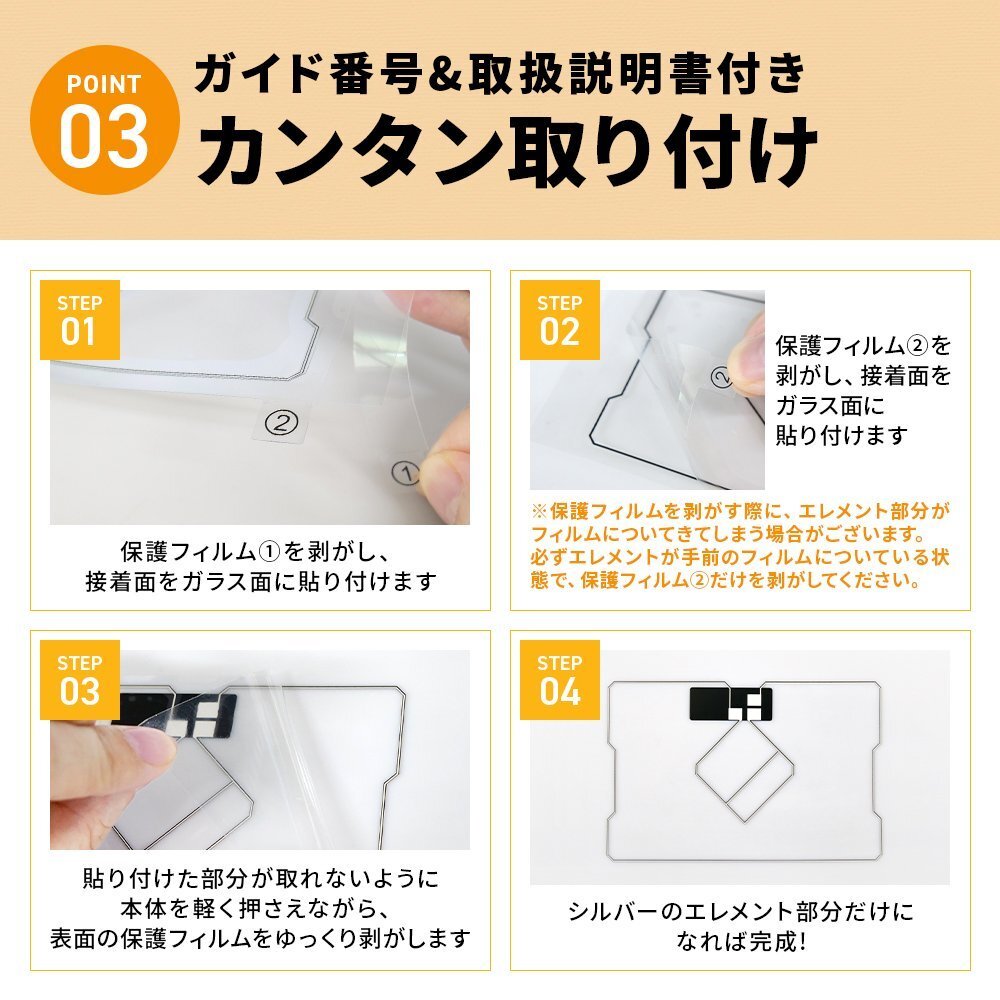 POINT 03

ガイド番号&取扱説明書付き
カンタン取り付け

STEP 01

②

①

保護フィルム①を剥がし、接着面をガラス面に貼り付けます

STEP 02

②

保護フィルム②を剥がし、接着面をガラス面に貼り付けます

※保護フィルムを剥がす際に、エレメント部分がフィルムについてきてしまう場合がございます。必ずエレメントが手前のフィルムについている状態で、保護フィルム②だけを剥がしてください。

STEP 03

貼り付けた部分が取れないように本体を軽く押さえながら、表面の保護フィルムをゆっくり剥がします

STEP 04

シルバーのエレメント部分だけになれば完成!