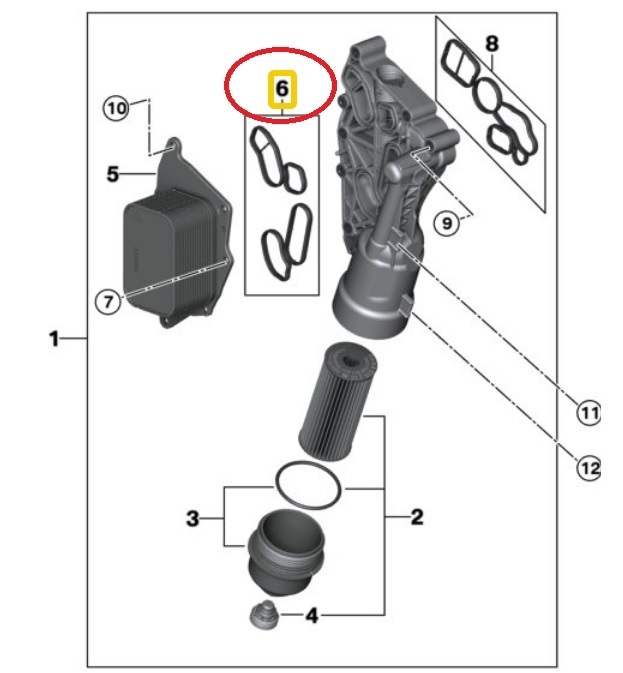 8
6
10
5
9
7
1
11
12
3
2
4