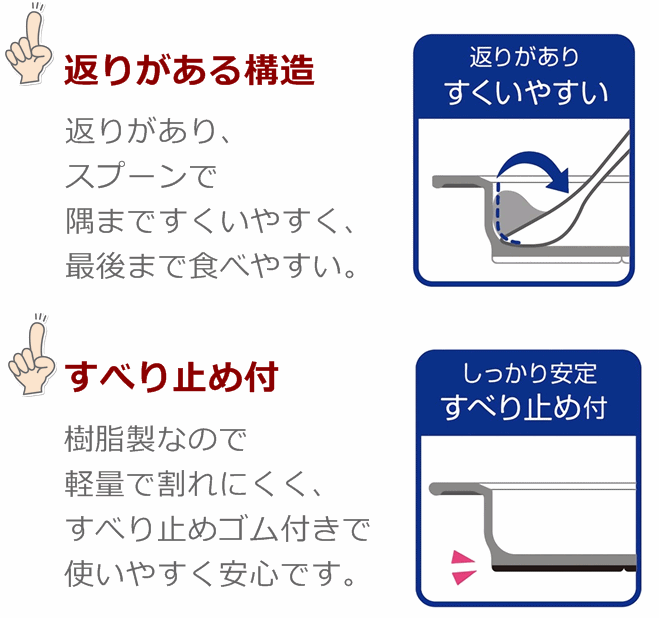 返りがある構造

返りがあり、
スプーンで
隅まですくいやすく、
最後まで食べやすい。

返りがあり
すくいやすい

すべり止め付

樹脂製なので
軽量で割れにくく、
すべり止めゴム付きで
使いやすく安心です。

しっかり安定
すべり止め付