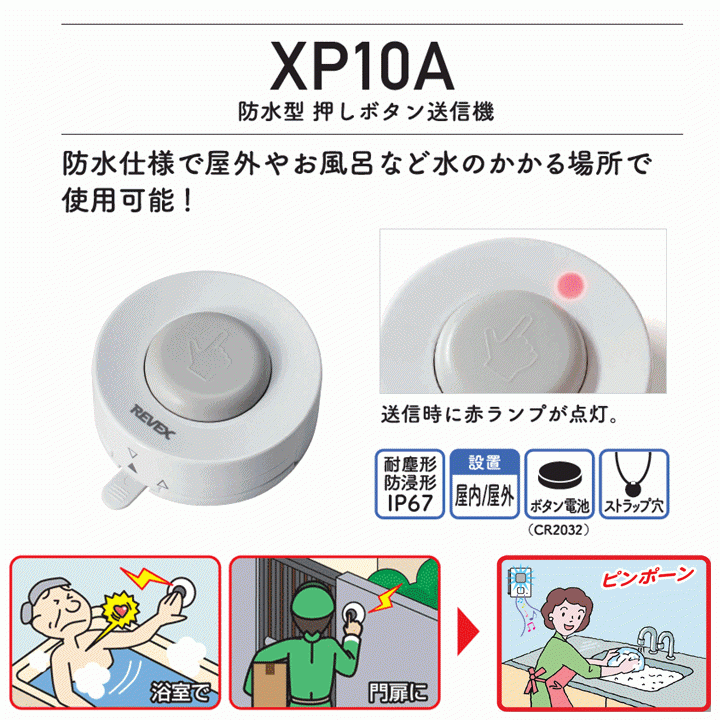 XP10A
防水型 押しボタン送信機

防水仕様で屋外やお風呂など水のかかる場所で使用可能！

REVEX

送信時に赤ランプが点灯。

耐塵形
防浸形
IP67

設置
屋内/屋外

ボタン電池
(CR2032)

ストラップ穴

浴室で

門扉に

ピンポーン