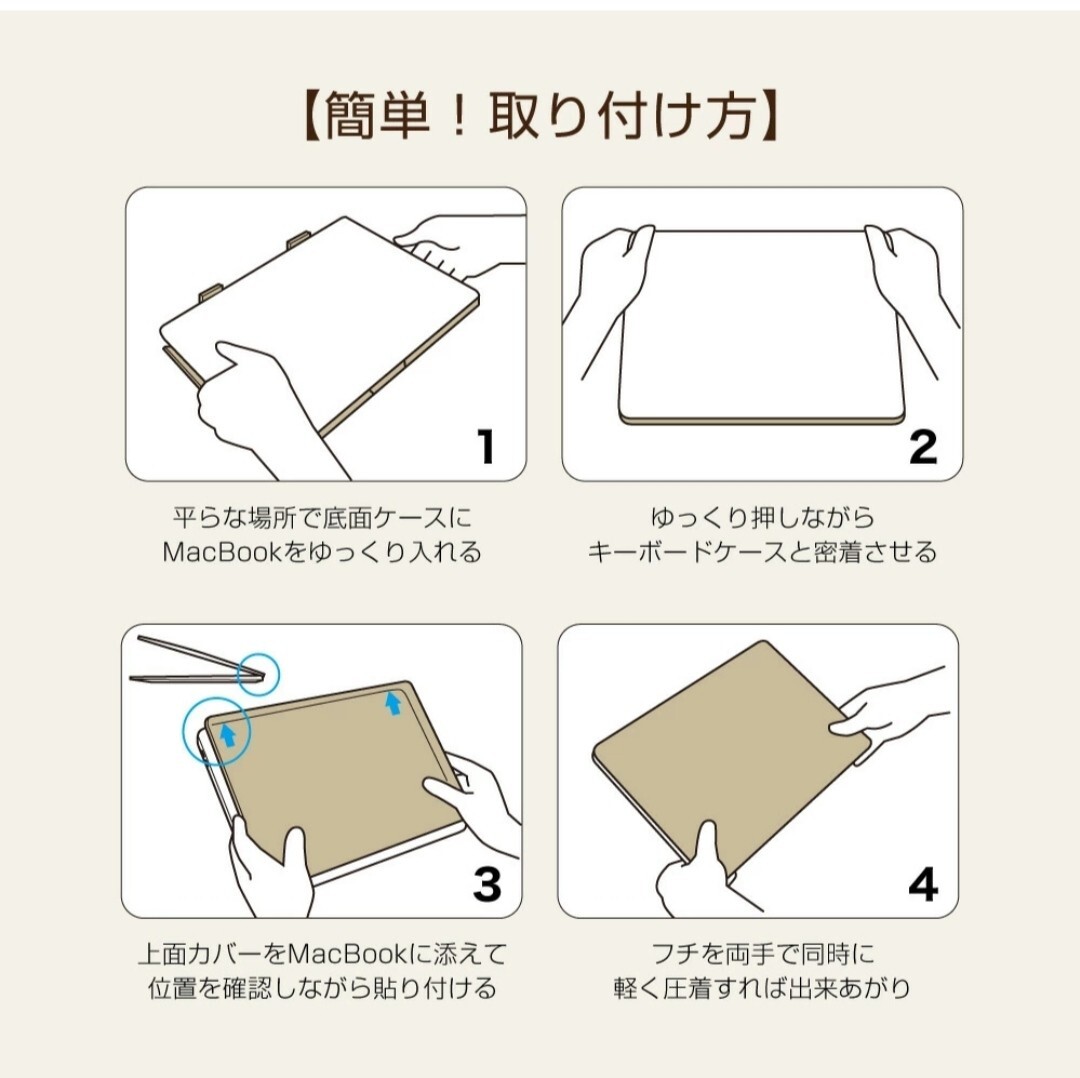 【簡単！取り付け方】

1

平らな場所で底面ケースに
MacBookをゆっくり入れる

2

ゆっくり押しながら
キーボードケースと密着させる

3

上面カバーをMacBookに添えて
位置を確認しながら貼り付ける

4

フチを両手で同時に
軽く圧着すれば出来あがり