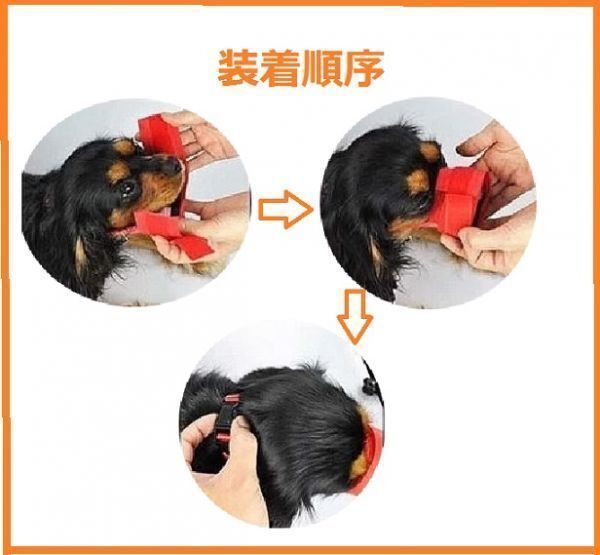 装着順序