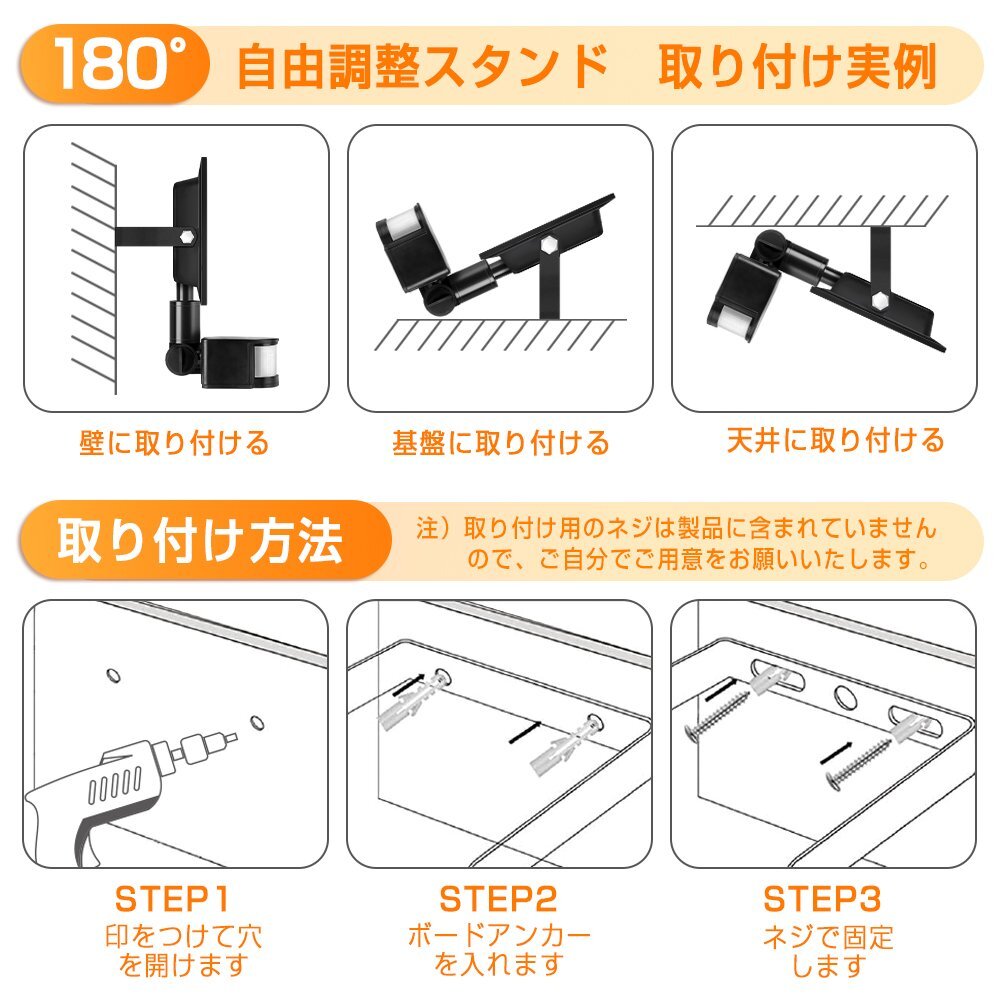 180° 自由調整スタンド　取り付け実例

壁に取り付ける

基盤に取り付ける

天井に取り付ける

取り付け方法

注）取り付け用のネジは製品に含まれていませんので、ご自分でご用意をお願いいたします。

STEP1
印をつけて穴を開けます

STEP2
ボードアンカーを入れます

STEP3
ネジで固定します