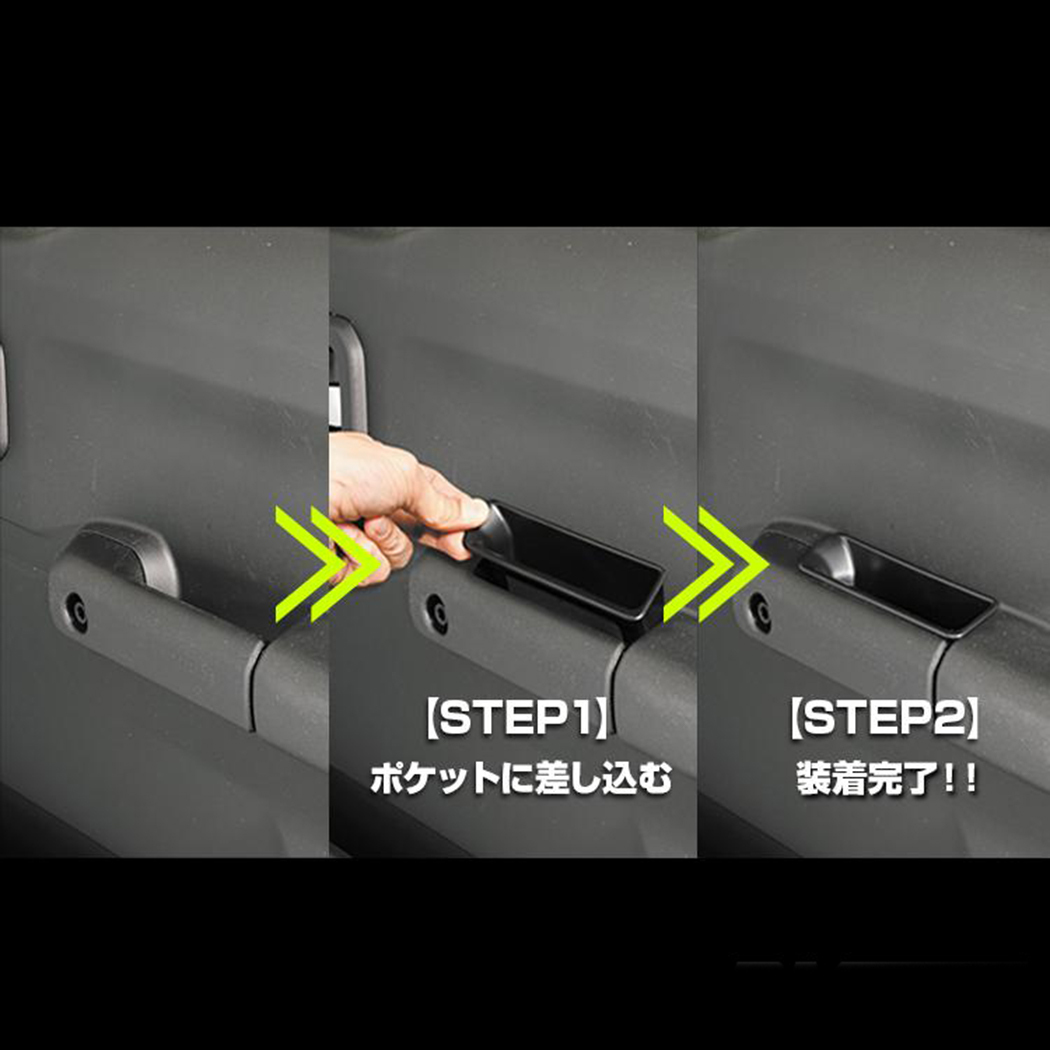 【STEP1】
ポケットに差し込む

【STEP2】
装着完了！！