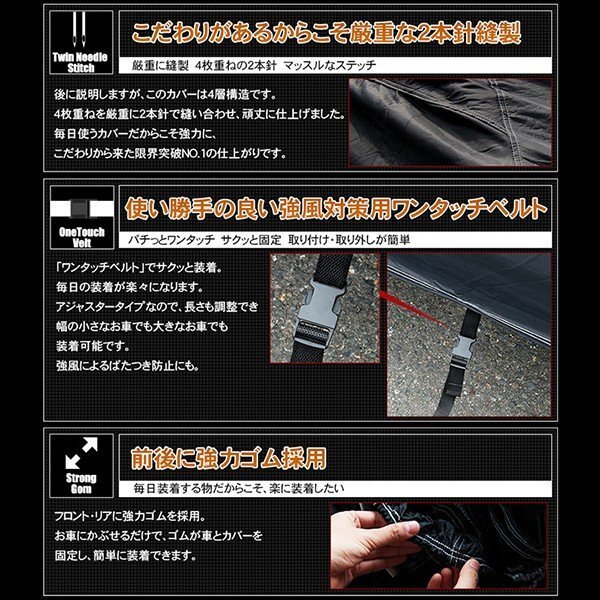 Twin Needle Stitch

こだわりがあるからこそ厳重な2本針縫製

厳重に縫製　4枚重ねの2本針　マッスルなステッチ

後に説明しますが、このカバーは4層構造です。
4枚重ねを厳重に2本針で縫い合わせ、頑丈に仕上げました。
毎日使うカバーだからこそ強力に、
こだわりから来た限界突破NO.1の仕上がりです。

OneTouch Velt

使い勝手の良い強風対策用ワンタッチベルト

パチっとワンタッチ　サクッと固定　取り付け・取り外しが簡単

「ワンタッチベルト」でサクッと装着。
毎日の装着が楽々になります。
アジャスタータイプなので、長さも調整でき
幅の小さなお車でも大きなお車でも
装着可能です。
強風によるばたつき防止にも。

Strong Gom

前後に強力ゴム採用

毎日装着する物だからこそ、楽に装着したい

フロント・リアに強力ゴムを採用。
お車にかぶせるだけで、ゴムが車とカバーを
固定し、簡単に装着できます。