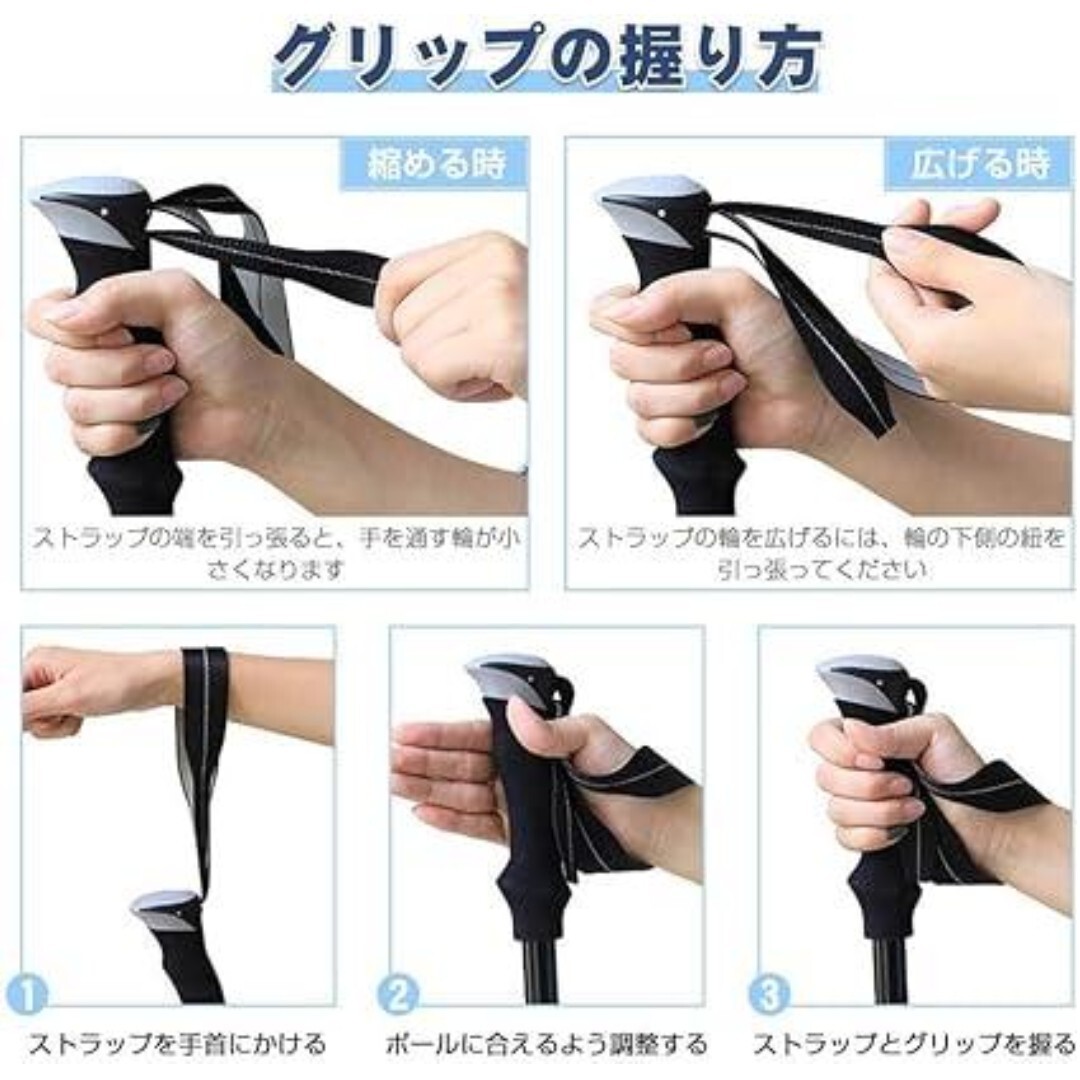 グリップの握り方

縮める時

ストラップの端を引っ張ると、手を通す輪が小さくなります

広げる時

ストラップの輪を広げるには、輪の下側の紐を引っ張ってください

1
ストラップを手首にかける

2
ポールに合えるよう調整する

3
ストラップとグリップを握る