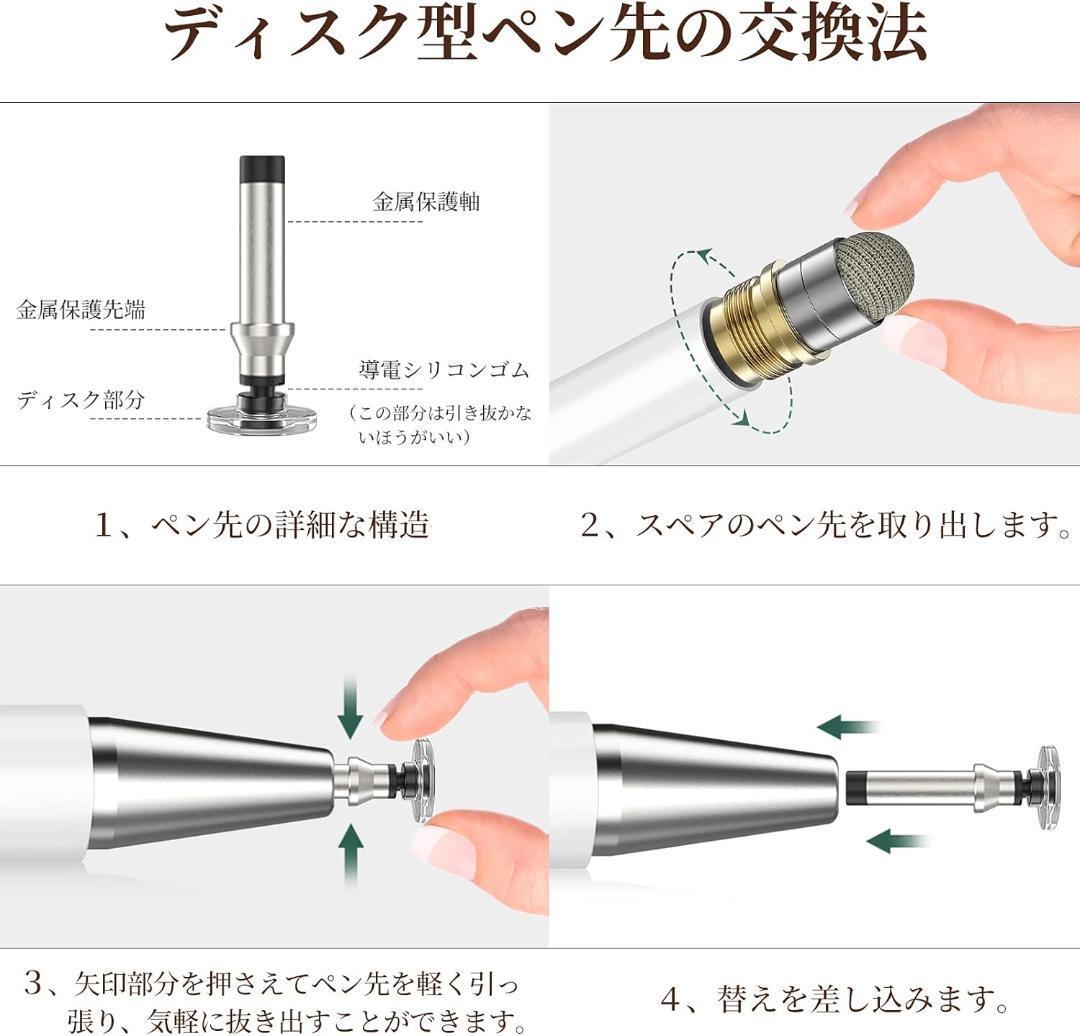 ディスク型ペン先の交換法

金属保護軸

金属保護先端

導電シリコンゴム

ディスク部分

（この部分は引き抜かないほうがいい）

1、ペン先の詳細な構造

2、スペアのペン先を取り出します。

3、矢印部分を押さえてペン先を軽く引っ張り、気軽に抜き出すことができます。

4、替えを差し込みます。