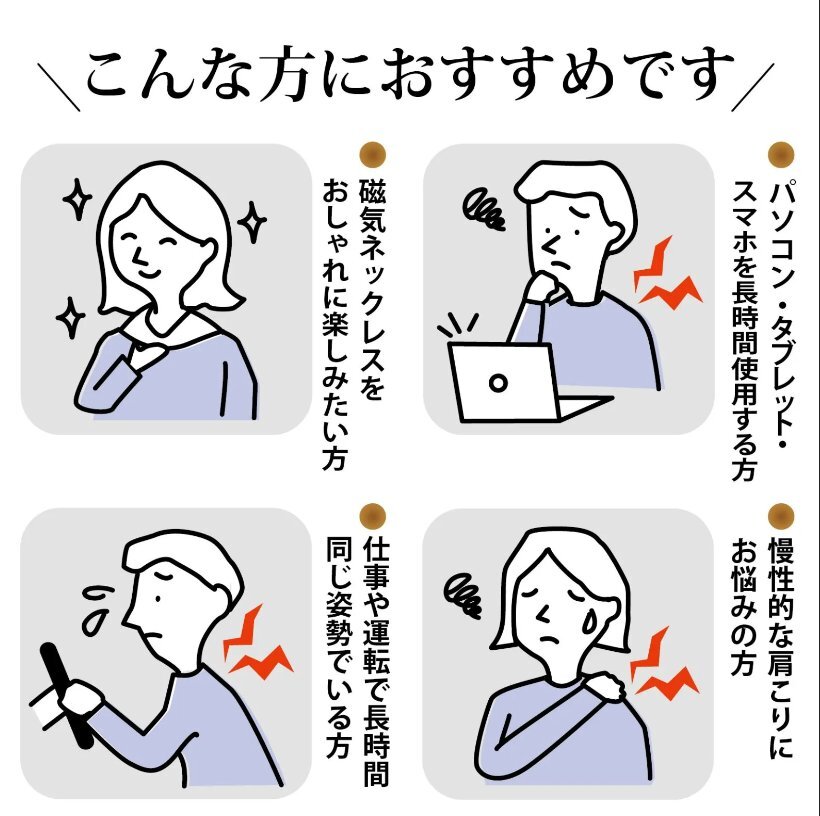 ＼こんな方におすすめです／

磁気ネックレスをおしゃれに楽しみたい方

パソコン・タブレット・スマホを長時間使用する方

仕事や運転で長時間同じ姿勢でいる方

慢性的な肩こりにお悩みの方