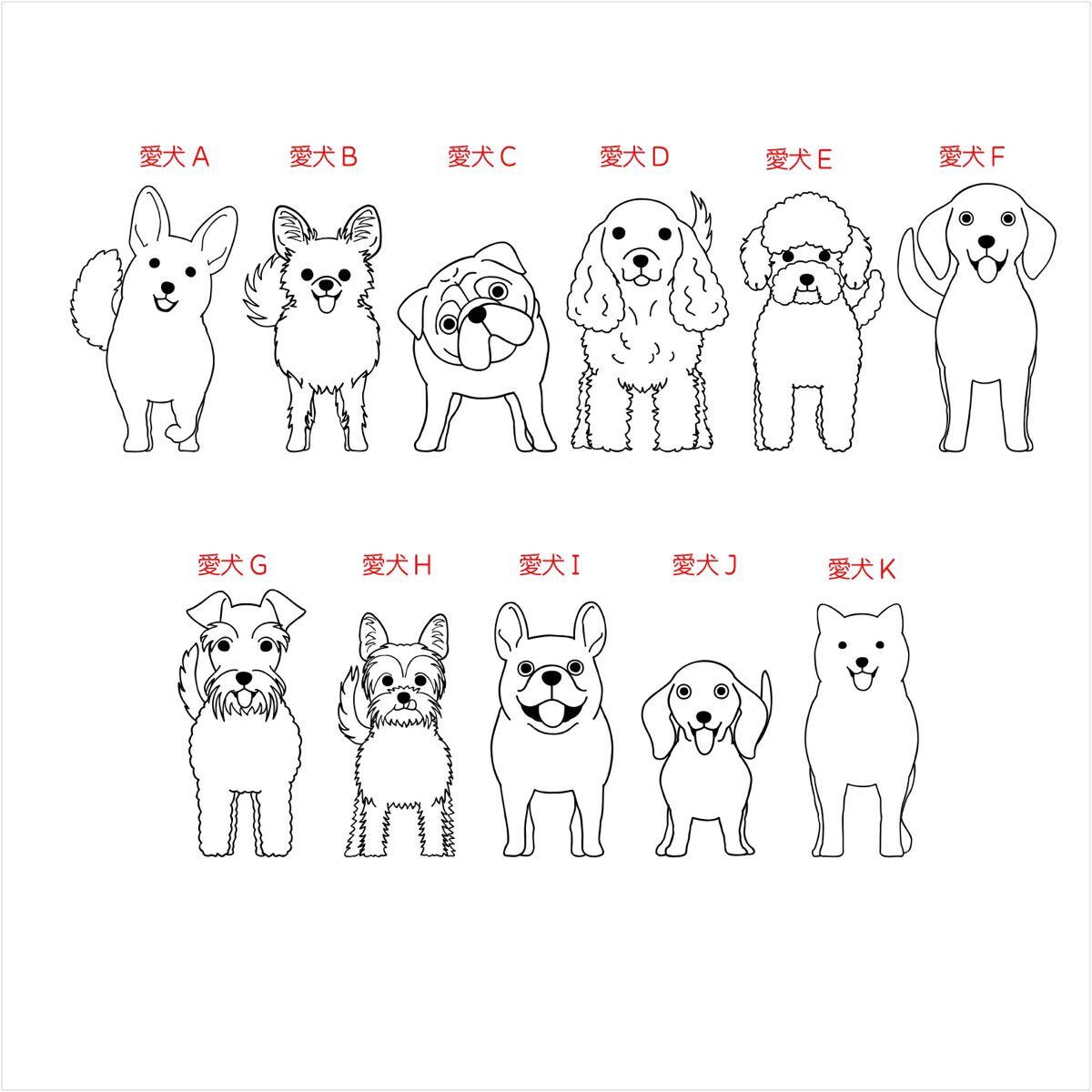 愛犬 A 愛犬 B 愛犬 C 愛犬 D 愛犬 E 愛犬 F

愛犬 G 愛犬 H 愛犬 I 愛犬 J 愛犬 K