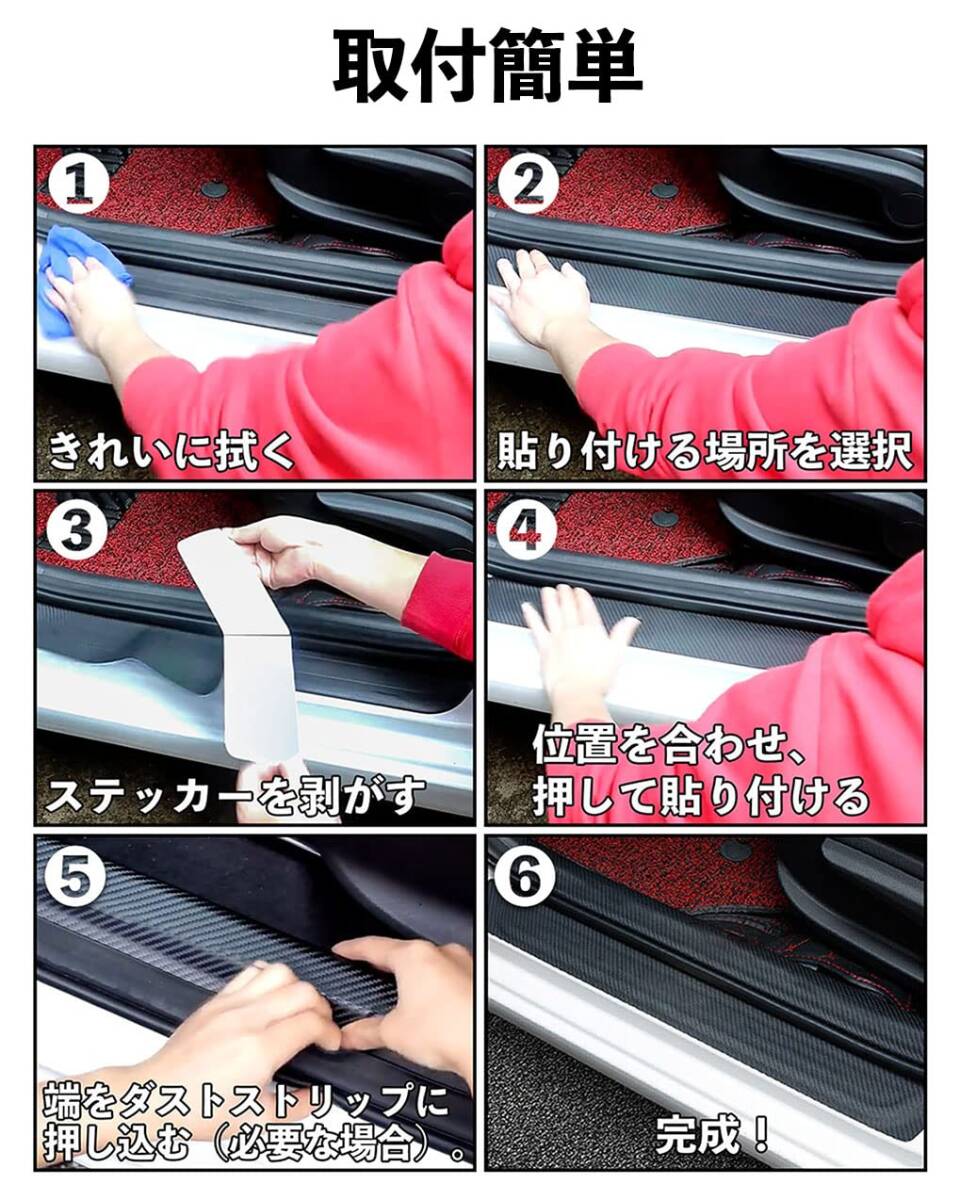 取付簡単

1
きれいに拭く

2
貼り付ける場所を選択

3
ステッカーを剥がす

4
位置を合わせ、押して貼り付ける

5
端をダストストリップに押し込む（必要な場合）。

6
完成！