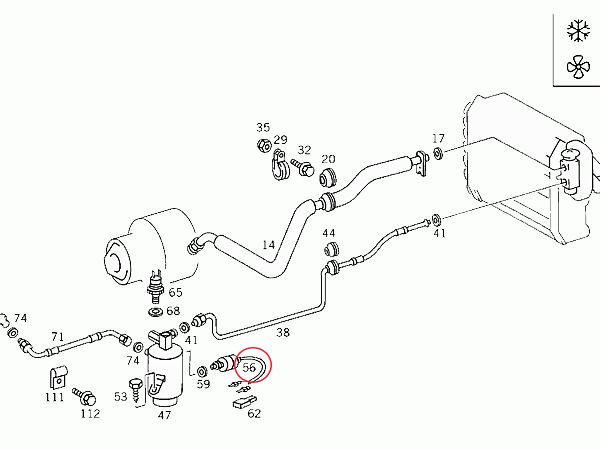 35
29
32
20
17
14
44
41
65
68
74
71
41
38
74
56
59
111
53
112
47
62