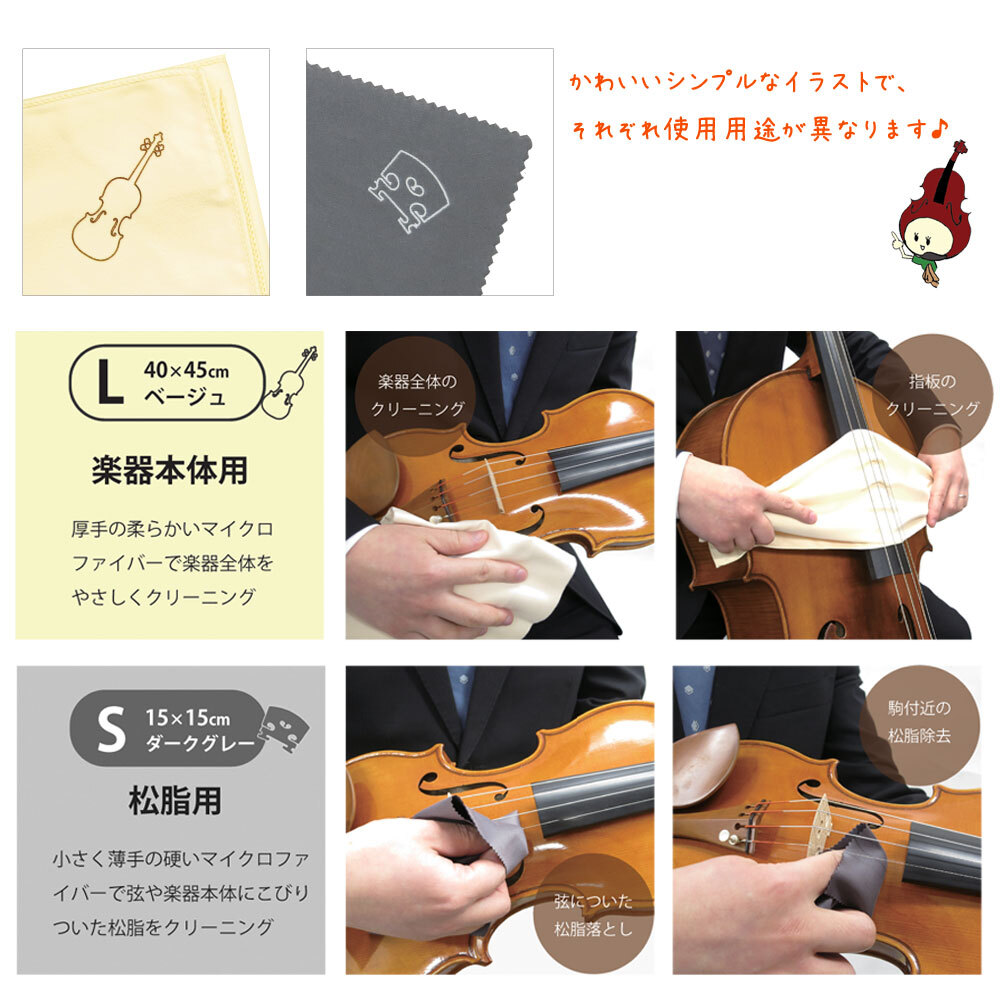 かわいいシンプルなイラストで、
それぞれ使用用途が異なります♪

L 40×45cm
ベージュ

楽器本体用

厚手の柔らかいマイクロファイバーで楽器全体をやさしくクリーニング

楽器全体のクリーニング

指板のクリーニング

S 15×15cm
ダークグレー

松脂用

小さく薄手の硬いマイクロファイバーで弦や楽器本体にこびりついた松脂をクリーニング

弦についた松脂落とし

駒付近の松脂除去