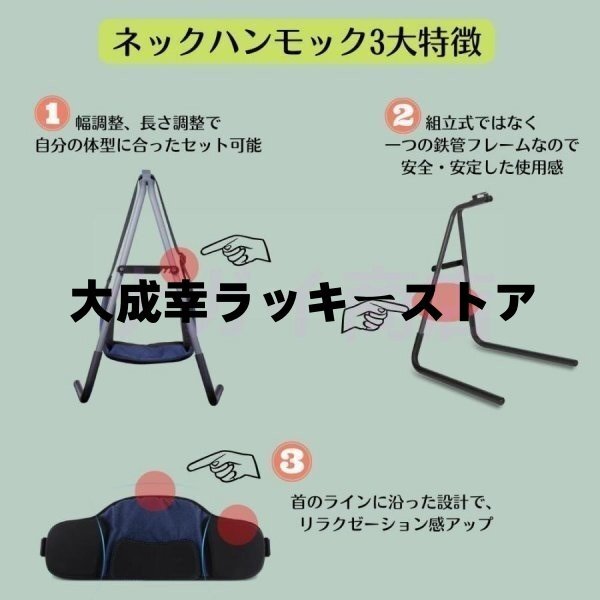 ネックハンモック3大特徴

1 幅調整、長さ調整で自分の体型に合ったセット可能

2 組立式ではなく一つの鉄管フレームなので安全・安定した使用感

大成幸ラッキーストア

3 首のラインに沿った設計で、リラクゼーション感アップ