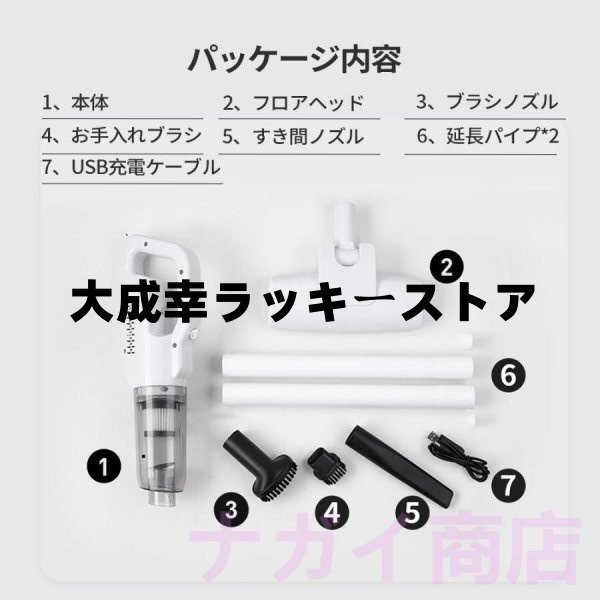 パッケージ内容

1、本体
2、フロアヘッド
3、ブラシノズル
4、お手入れブラシ
5、すき間ノズル
6、延長パイプ*2
7、USB充電ケーブル

大成幸ラッキーストア

2
6
1
3
4
5
7

ナカイ商店