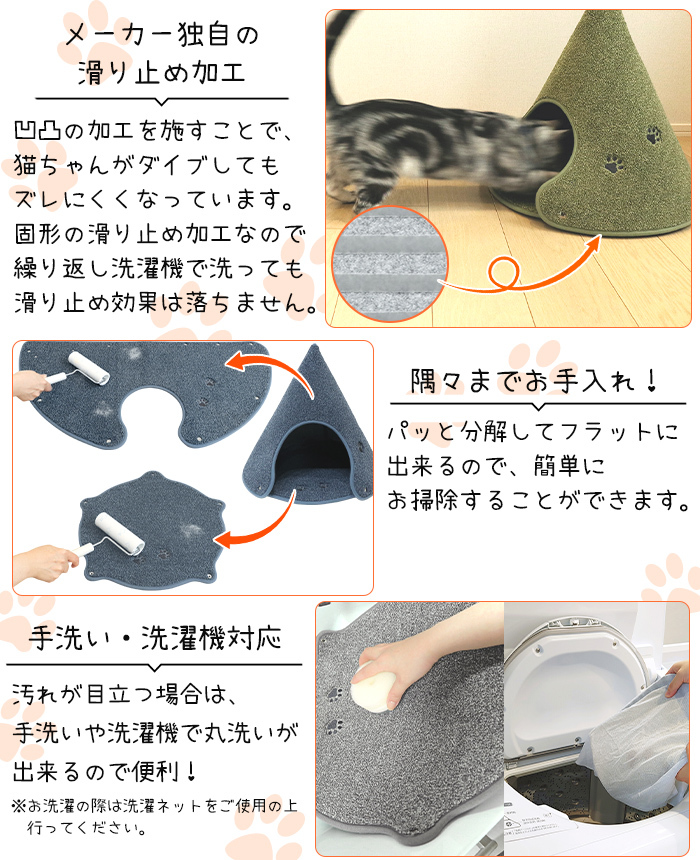 メーカー独自の
滑り止め加工

凹凸の加工を施すことで、猫ちゃんがダイブしてもズレにくくなっています。固形の滑り止め加工なので繰り返し洗濯機で洗っても滑り止め効果は落ちません。

隅々までお手入れ！

パッと分解してフラットに出来るので、簡単にお掃除することができます。

手洗い・洗濯機対応

汚れが目立つ場合は、手洗いや洗濯機で丸洗いが出来るので便利！

※お洗濯の際は洗濯ネットをご使用の上行ってください。