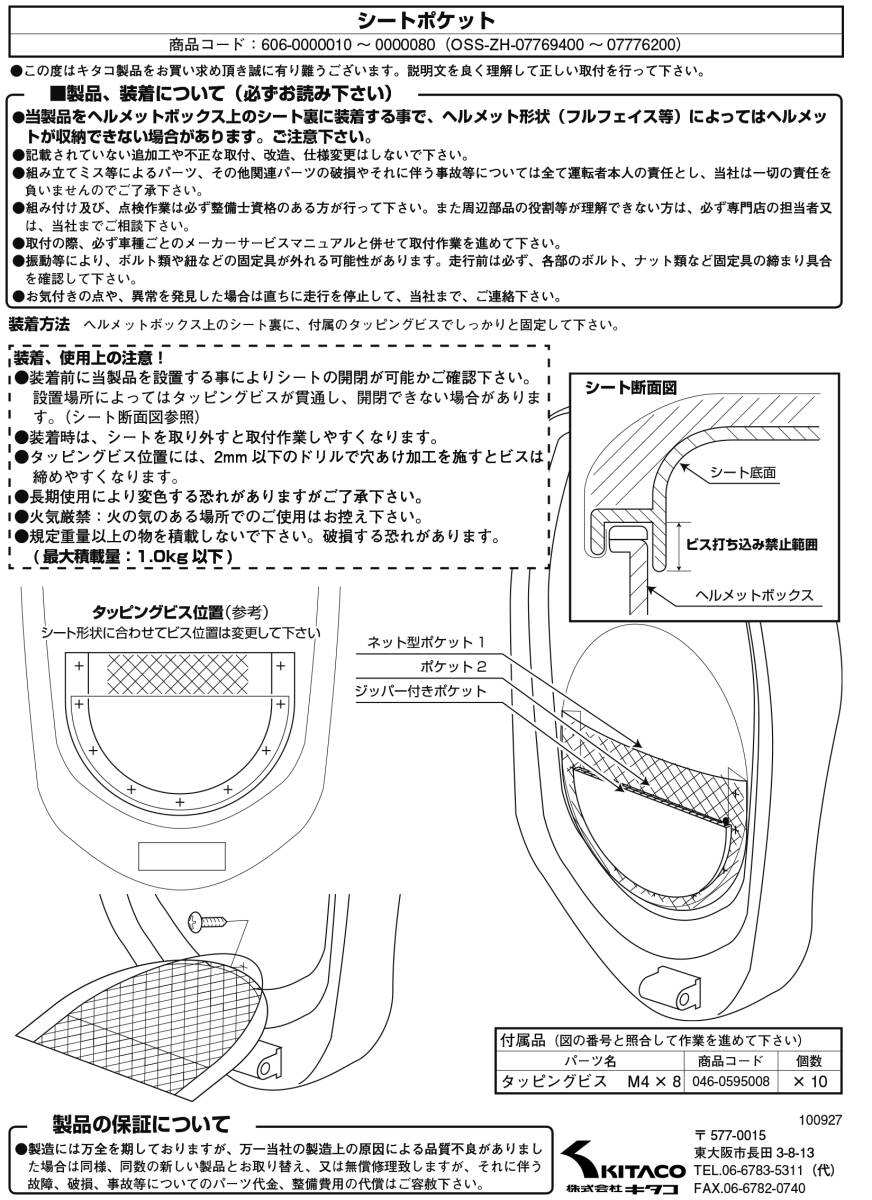 シートポケット
商品コード：606-0000010 ～ 0000080（OSS-ZH-07769400 ～ 07776200）

●この度はキタコ製品をお買い求め頂き誠に有り難うございます。説明文を良く理解して正しい取付を行って下さい。

■製品、装着について（必ずお読み下さい）
●当製品をヘルメットボックス上のシート裏に装着する事で、ヘルメット形状（フルフェイス等）によってはヘルメットが収納できない場合があります。ご注意下さい。
●記載されていない追加工や不正な取付、改造、仕様変更はしないで下さい。
●組み立てミス等によるパーツ、その他関連パーツの破損やそれに伴う事故等については全て運転者本人の責任とし、当社は一切の責任を負いませんのでご了承下さい。
●組み付け及び、点検作業は必ず整備士資格のある方が行って下さい。また周辺部品の役割等が理解できない方は、必ず専門店の担当者又は、当社までご相談下さい。
●取付の際、必ず車種ごとのメーカーサービスマニュアルと併せて取付作業を進めて下さい。
●振動等により、ボルト類や紐などの固定具が外れる可能性があります。走行前は必ず、各部のボルト、ナット類など固定具の締まり具合を確認して下さい。
●お気付きの点や、異常を発見した場合は直ちに走行を停止して、当社まで、ご連絡下さい。

装着方法　ヘルメットボックス上のシート裏に、付属のタッピングビスでしっかりと固定して下さい。

装着、使用上の注意！
●装着前に当製品を設置する事によりシートの開閉が可能かご確認下さい。設置場所によってはタッピングビスが貫通し、開閉できない場合があります。（シート断面図参照）
●装着時は、シートを取り外すと取付作業しやすくなります。
●タッピングビス位置には、2mm 以下のドリルで穴あけ加工を施すとビスは締めやすくなります。
●長期使用により変色する恐れがありますがご了承下さい。
●火気厳禁：火の気のある場所でのご使用はお控え下さい。
●規定重量以上の物を積載しないで下さい。破損する恐れがあります。
（最大積載量：1.0kg 以下）

シート断面図
シート底面
ビス打ち込み禁止範囲
ヘルメットボックス

タッピングビス位置（参考）
シート形状に合わせてビス位置は変更して下さい

ネット型ポケット１
ポケット２
ジッパー付きポケット

付属品（図の番号と照合して作業を進めて下さい）
| パーツ名 | 商品コード | 個数 |
|---|---|---|
| タッピングビス　M4 × 8 | 046-0595008 | × 10 |

100927

製品の保証について
●製造には万全を期しておりますが、万一当社の製造上の原因による品質不良がありました場合は同様、同数の新しい製品とお取り替え、又は無償修理致しますが、それに伴う故障、破損、事故等についてのパーツ代金、整備費用の代償はご容赦下さい。

KITACO
株式会社キタコ
〒 577-0015
東大阪市長田 3-8-13
TEL.06-6783-5311（代）
FAX.06-6782-0740