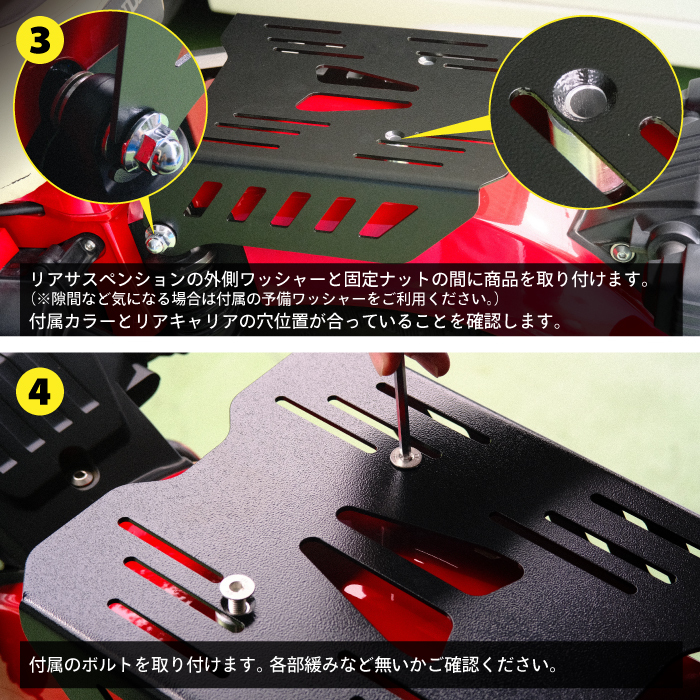 3

リアサスペンションの外側ワッシャーと固定ナットの間に商品を取り付けます。
（※隙間など気になる場合は付属の予備ワッシャーをご利用ください。）
付属カラーとリアキャリアの穴位置が合っていることを確認します。

4

付属のボルトを取り付けます。各部緩みなど無いかご確認ください。