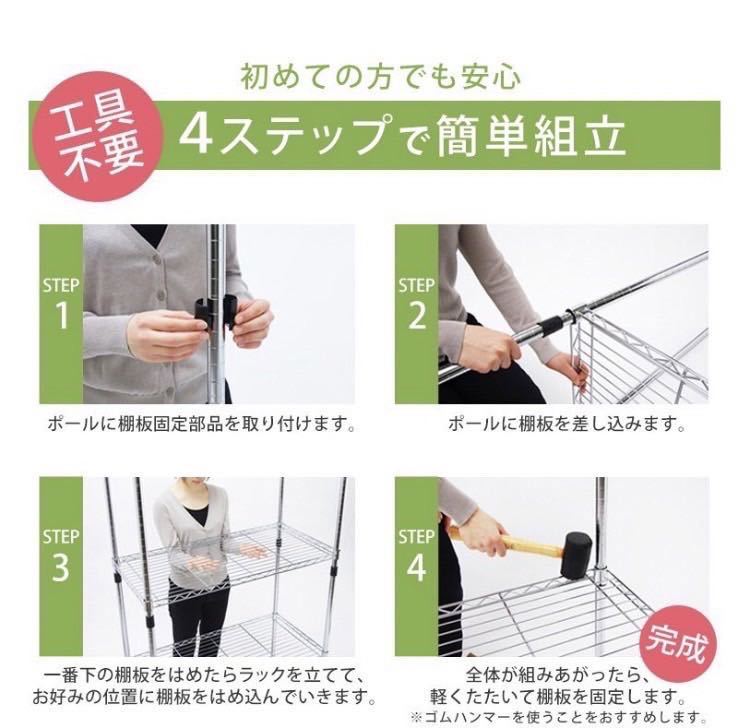 初めての方でも安心

工具不要

4ステップで簡単組立

STEP 1

ポールに棚板固定部品を取り付けます。

STEP 2

ポールに棚板を差し込みます。

STEP 3

一番下の棚板をはめたらラックを立てて、お好みの位置に棚板をはめ込んでいきます。

STEP 4

完成

全体が組みあがったら、軽くたたいて棚板を固定します。
※ゴムハンマーを使うことをおすすめします。