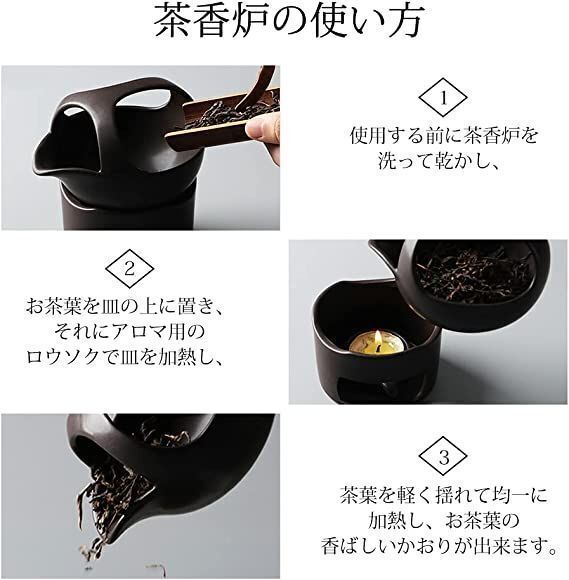 茶香炉の使い方

1

使用する前に茶香炉を洗って乾かし、

2

お茶葉を皿の上に置き、それにアロマ用のロウソクで皿を加熱し、

3

茶葉を軽く揺れて均一に加熱し、お茶葉の香ばしいかおりが出来ます。