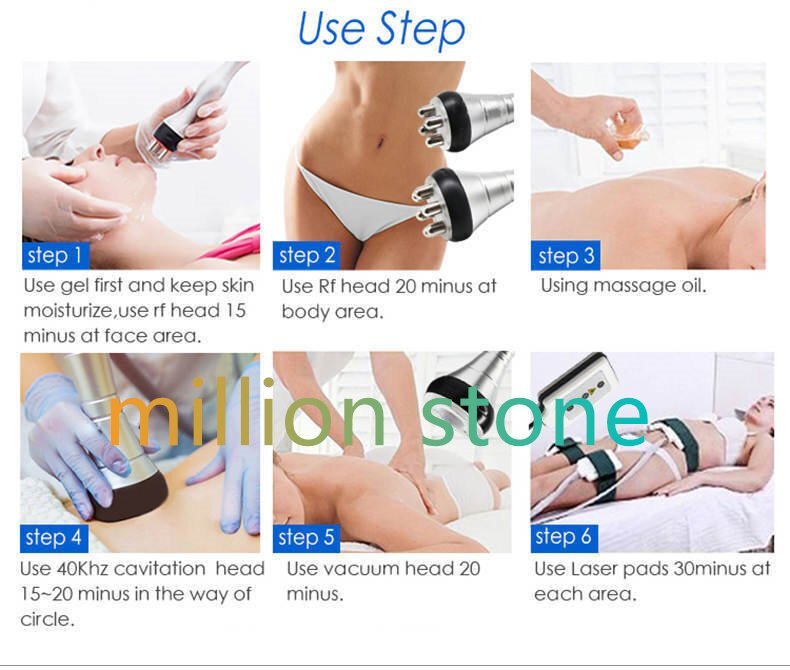 Use Step

step 1
Use gel first and keep skin moisturize,use rf head 15 minus at face area.

step 2
Use Rf head 20 minus at body area.

step 3
Using massage oil.

million stone

step 4
Use 40Khz cavitation head 15~20 minus in the way of circle.

step 5
Use vacuum head 20 minus.

step 6
Use Laser pads 30minus at each area.