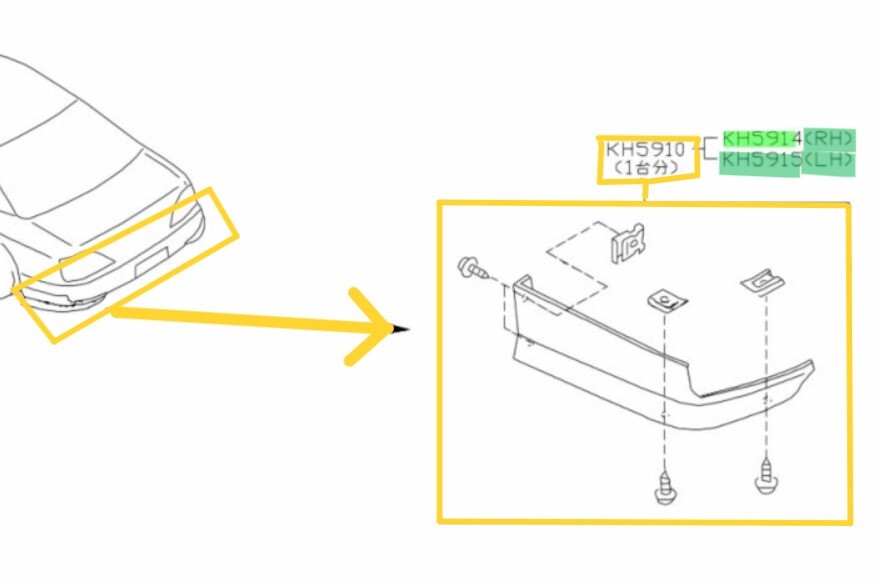 KH5910
(1台分)

KH5914(RH)
KH5915(LH)