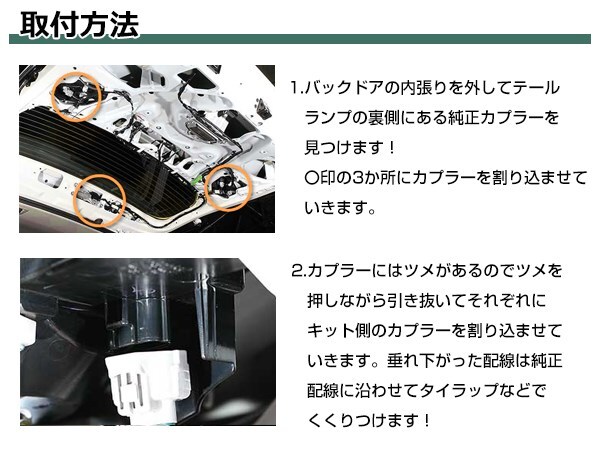 取付方法

1.バックドアの内張りを外してテールランプの裏側にある純正カプラーを見つけます！
〇印の3か所にカプラーを割り込ませていきます。

2.カプラーにはツメがあるのでツメを押しながら引き抜いてそれぞれにキット側のカプラーを割り込ませていきます。垂れ下がった配線は純正配線に沿わせてタイラップなどでくくりつけます！