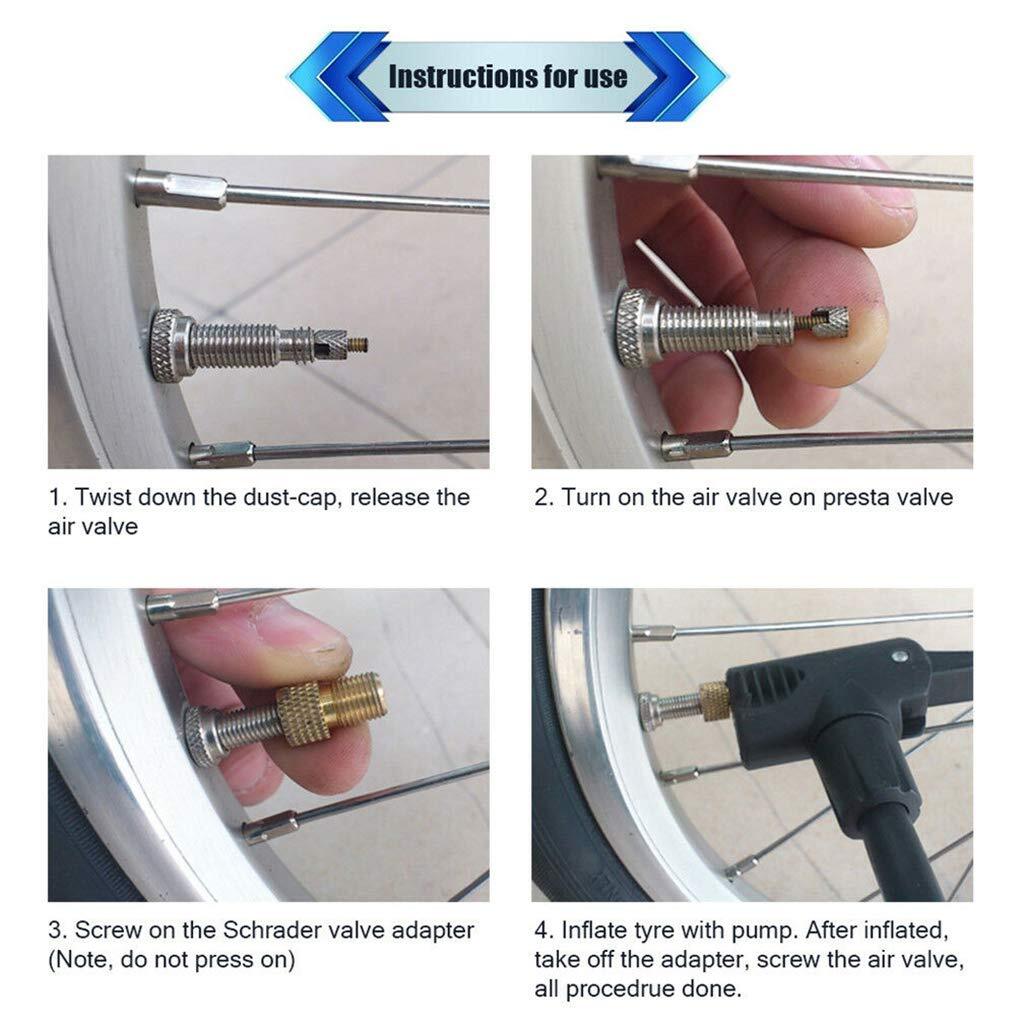 Instructions for use

1. Twist down the dust-cap, release the air valve

2. Turn on the air valve on presta valve

3. Screw on the Schrader valve adapter (Note, do not press on)

4. Inflate tyre with pump. After inflated, take off the adapter, screw the air valve, all procedrue done.