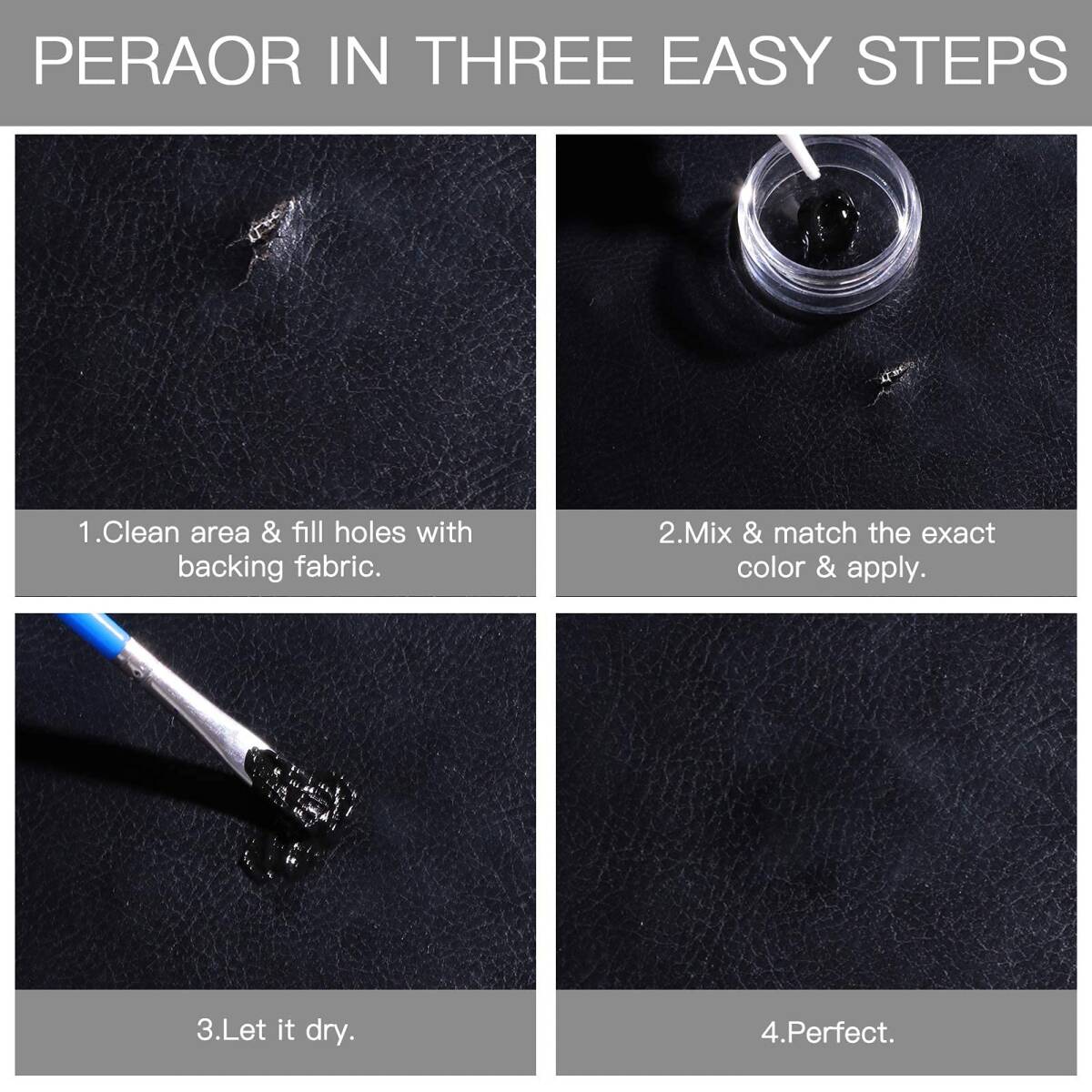 PERAOR IN THREE EASY STEPS

1.Clean area & fill holes with backing fabric.

2.Mix & match the exact color & apply.

3.Let it dry.

4.Perfect.