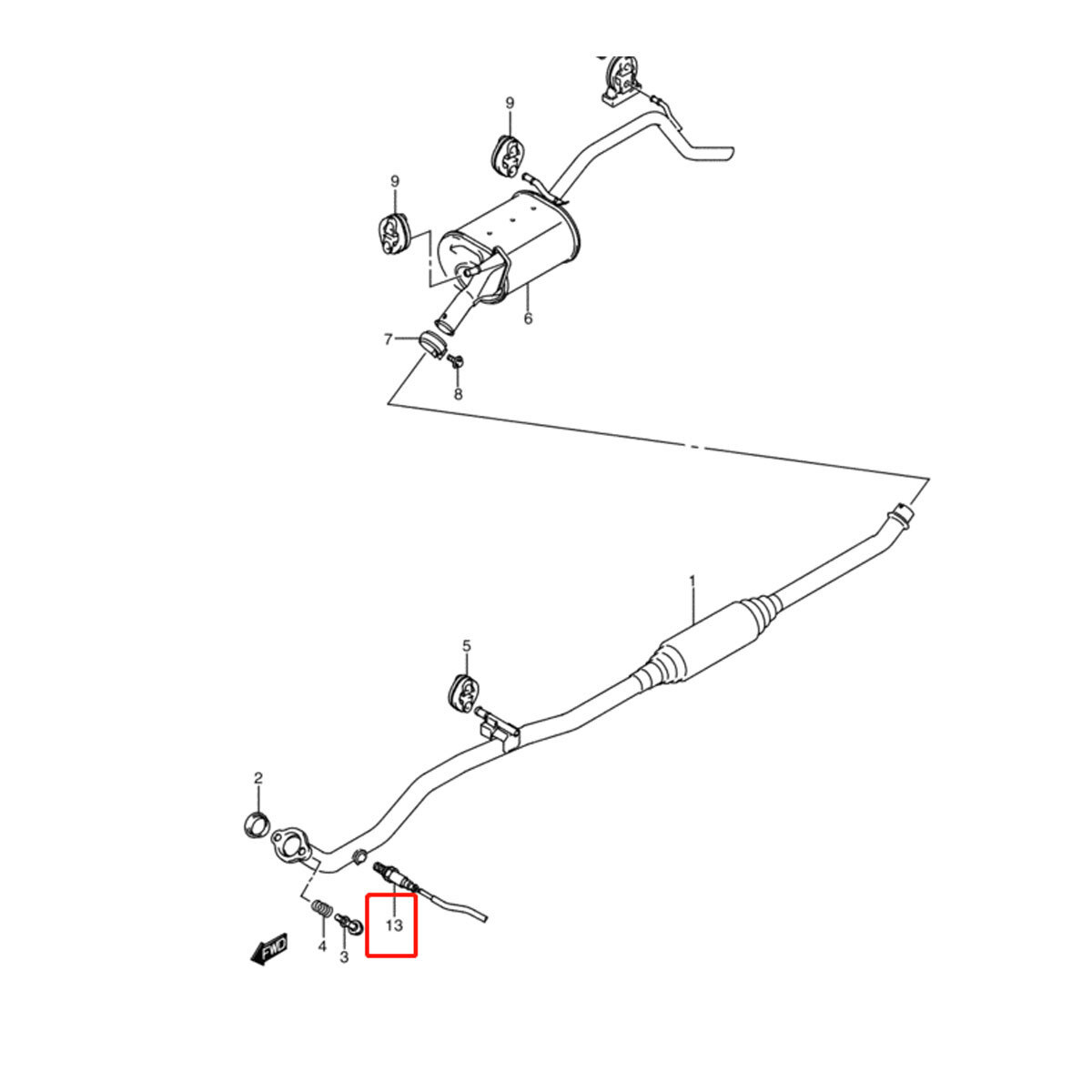 9
9
6
7
8
1
5
2
13
4
3
FWD