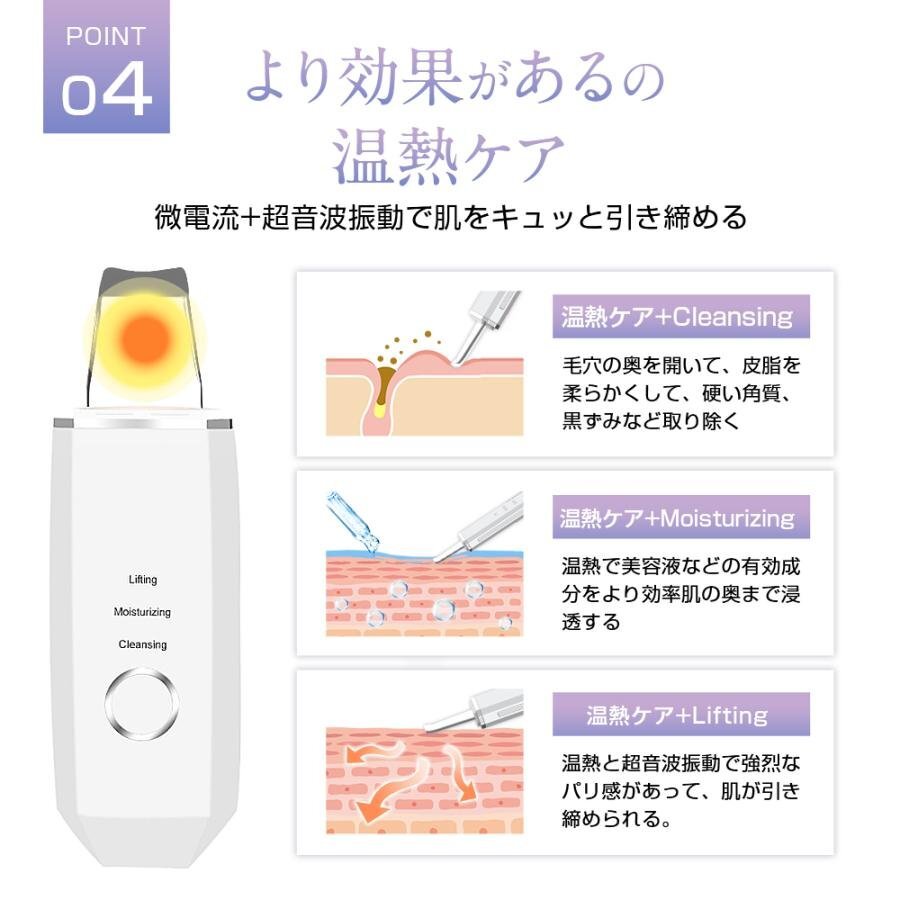 POINT
04

より効果があるの
温熱ケア

微電流+超音波振動で肌をキュッと引き締める

Lifting
Moisturizing
Cleansing

温熱ケア+Cleansing

毛穴の奥を開いて、皮脂を柔らかくして、硬い角質、黒ずみなど取り除く

温熱ケア+Moisturizing

温熱で美容液などの有効成分をより効率肌の奥まで浸透する

温熱ケア+Lifting

温熱と超音波振動で強烈なパリ感があって、肌が引き締められる。