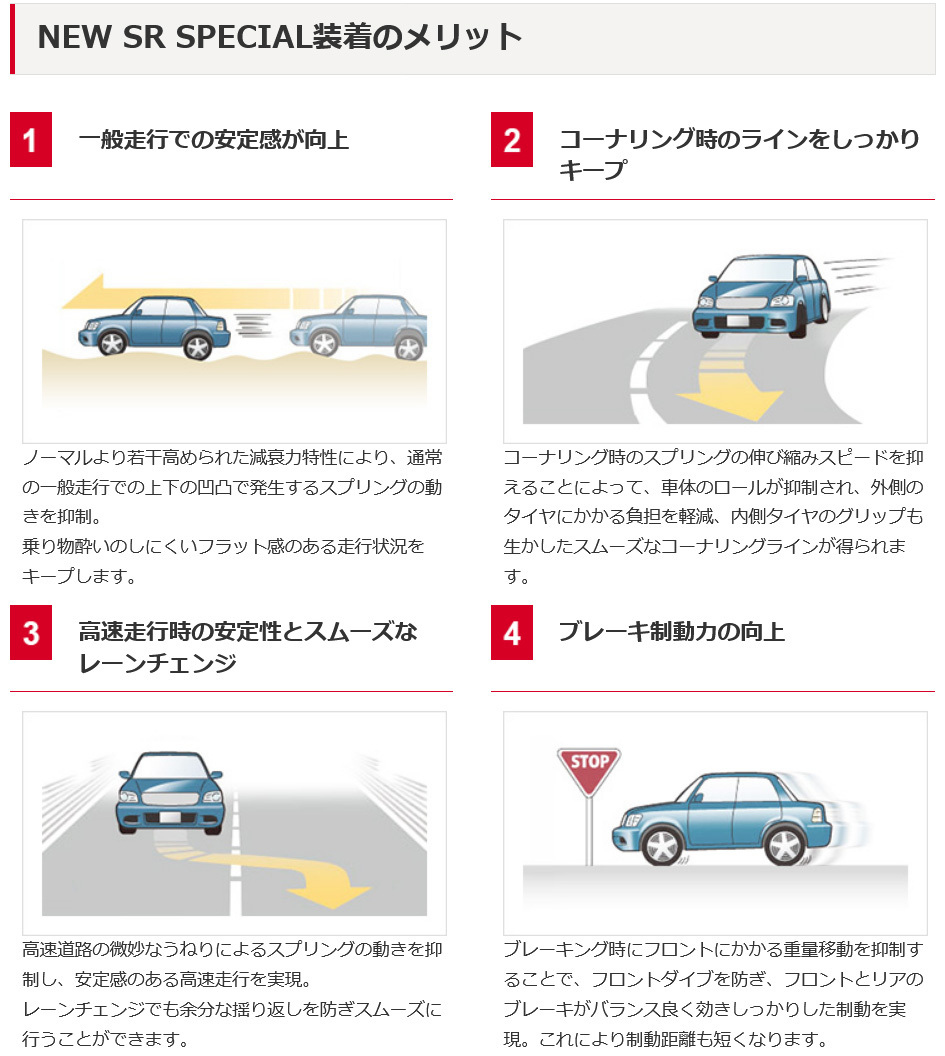 NEW SR SPECIAL装着のメリット

1 一般走行での安定感が向上

ノーマルより若干高められた減衰力特性により、通常の一般走行での上下の凹凸で発生するスプリングの動きを抑制。
乗り物酔いのしにくいフラット感のある走行状況をキープします。

2 コーナリング時のラインをしっかりキープ

コーナリング時のスプリングの伸び縮みスピードを抑えることによって、車体のロールが抑制され、外側のタイヤにかかる負担を軽減、内側タイヤのグリップも生かしたスムーズなコーナリングラインが得られます。

3 高速走行時の安定性とスムーズなレーンチェンジ

高速道路の微妙なうねりによるスプリングの動きを抑制し、安定感のある高速走行を実現。
レーンチェンジでも余分な揺り返しを防ぎスムーズに行うことができます。

4 ブレーキ制動力の向上

STOP

ブレーキング時にフロントにかかる重量移動を抑制することで、フロントダイブを防ぎ、フロントとリアのブレーキがバランス良く効きしっかりした制動を実現。これにより制動距離も短くなります。