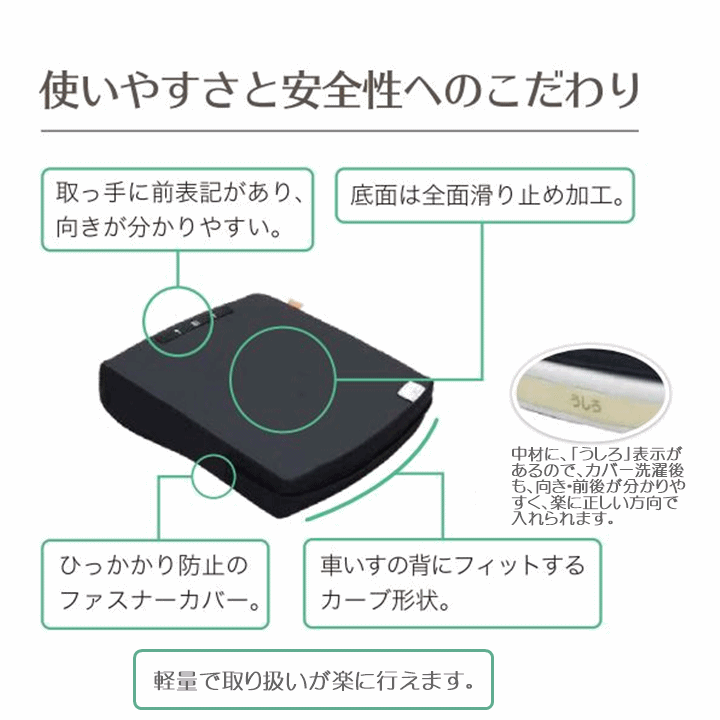 使いやすさと安全性へのこだわり

取っ手に前表記があり、向きが分かりやすい。

底面は全面滑り止め加工。

うしろ

中材に、「うしろ」表示があるので、カバー洗濯後も、向き・前後が分かりやすく、楽に正しい方向で入れられます。

ひっかかり防止のファスナーカバー。

車いすの背にフィットするカーブ形状。

軽量で取り扱いが楽に行えます。