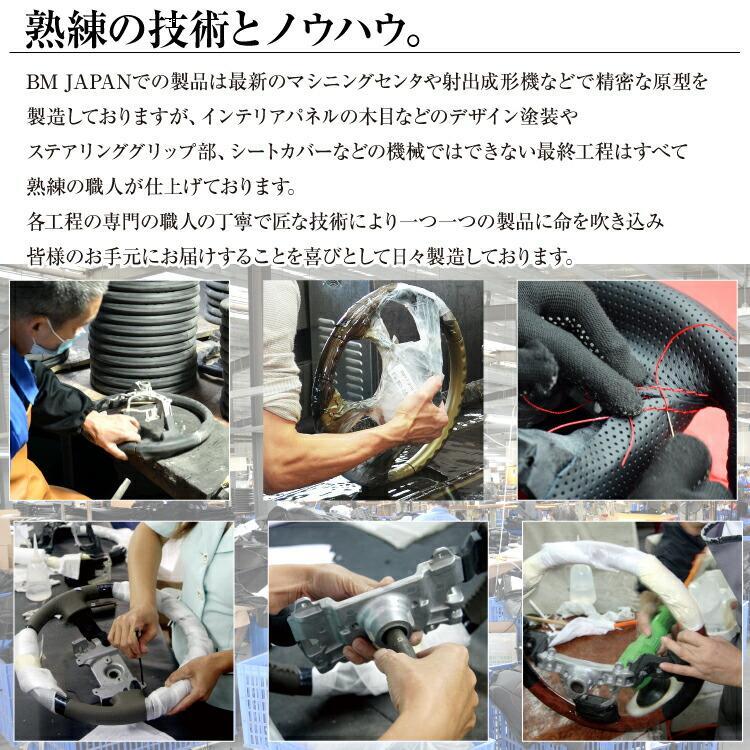 熟練の技術とノウハウ。

BM JAPANでの製品は最新のマシニングセンタや射出成形機などで精密な原型を製造しておりますが、インテリアパネルの木目などのデザイン塗装やステアリンググリップ部、シートカバーなどの機械ではできない最終工程はすべて熟練の職人が仕上げております。
各工程の専門の職人の丁寧で匠な技術により一つ一つの製品に命を吹き込み皆様のお手元にお届けすることを喜びとして日々製造しております。