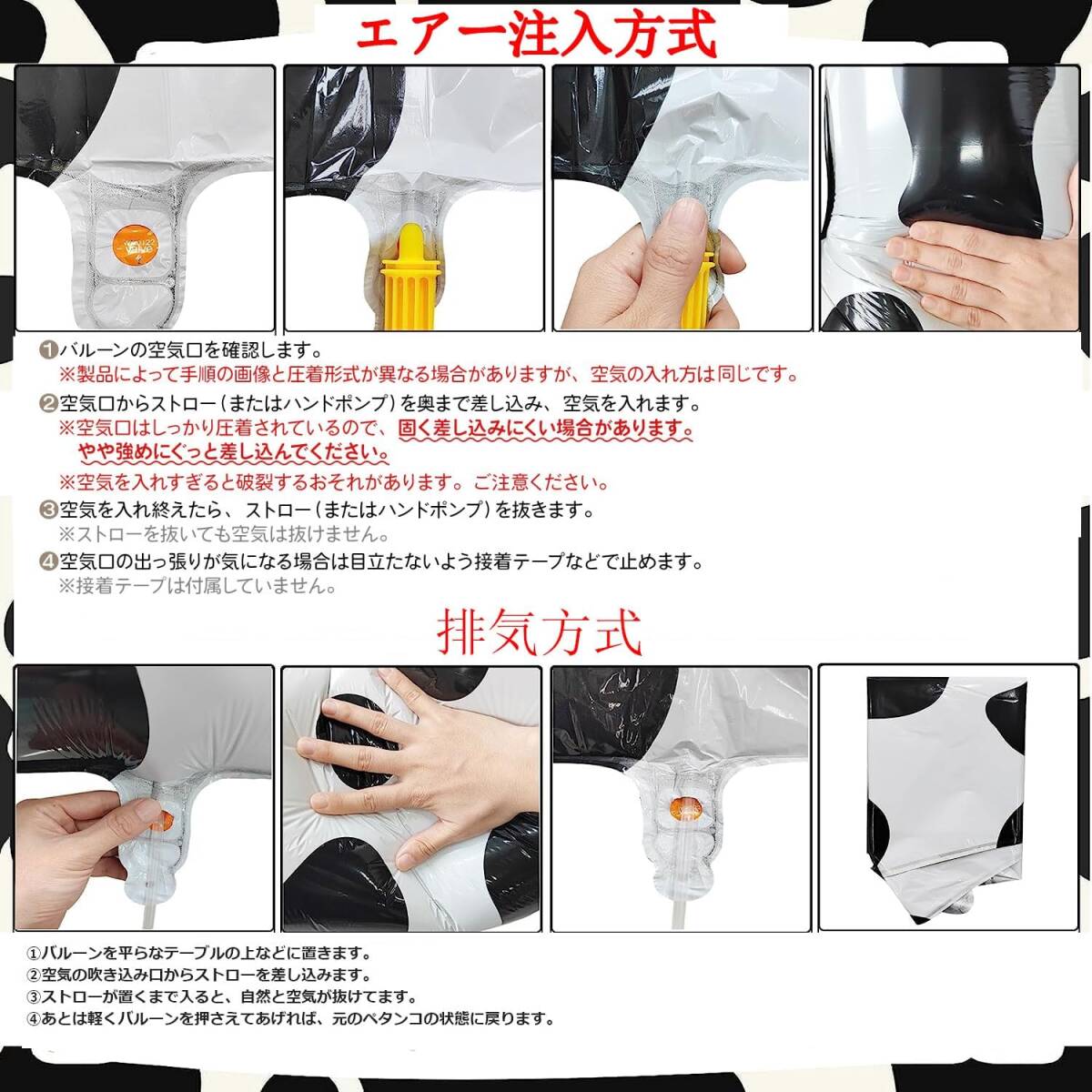 エアー注入方式

❶バルーンの空気口を確認します。
※製品によって手順の画像と圧着形式が異なる場合がありますが、空気の入れ方は同じです。
❷空気口からストロー（またはハンドポンプ）を奥まで差し込み、空気を入れます。
※空気口はしっかり圧着されているので、固く差し込みにくい場合があります。やや強めにぐっと差し込んでください。
※空気を入れすぎると破裂するおそれがあります。ご注意ください。
❸空気を入れ終えたら、ストロー（またはハンドポンプ）を抜きます。
※ストローを抜いても空気は抜けません。
❹空気口の出っ張りが気になる場合は目立たないよう接着テープなどで止めます。
※接着テープは付属していません。

排気方式

①バルーンを平らなテーブルの上などに置きます。
②空気の吹き込み口からストローを差し込みます。
③ストローが置くまで入ると、自然と空気が抜けてます。
④あとは軽くバルーンを押さえてあげれば、元のペタンコの状態に戻ります。