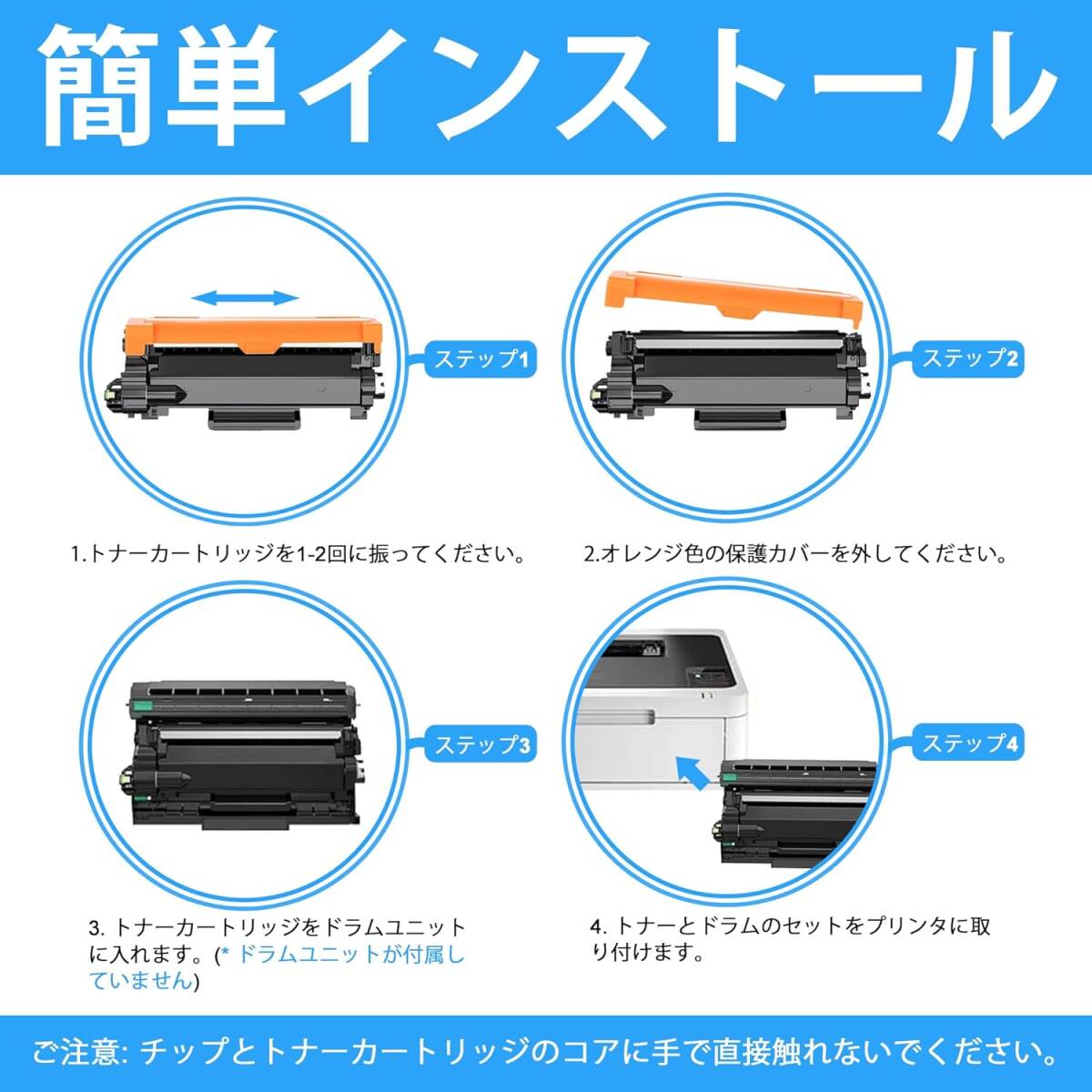 簡単インストール

ステップ1

ステップ2

1.トナーカートリッジを1-2回に振ってください。

2.オレンジ色の保護カバーを外してください。

ステップ3

ステップ4

3. トナーカートリッジをドラムユニットに入れます。(* ドラムユニットが付属していません)

4. トナーとドラムのセットをプリンタに取り付けます。

ご注意: チップとトナーカートリッジのコアに手で直接触れないでください。