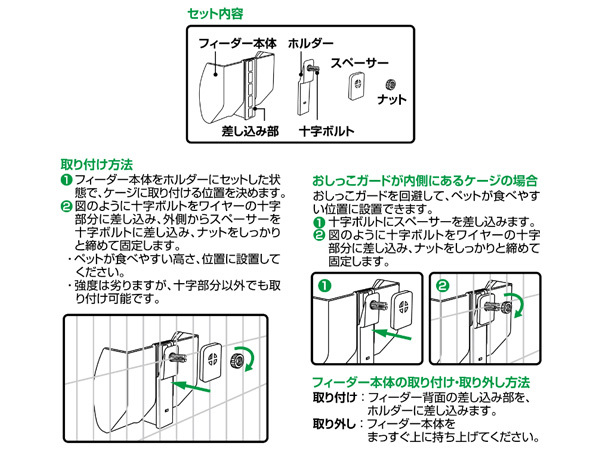 セット内容

フィーダー本体
ホルダー
スペーサー
ナット
差し込み部
十字ボルト

取り付け方法
❶ フィーダー本体をホルダーにセットした状態で、ケージに取り付ける位置を決めます。
❷ 図のように十字ボルトをワイヤーの十字部分に差し込み、外側からスペーサーを十字ボルトに差し込み、ナットをしっかりと締めて固定します。
・ペットが食べやすい高さ、位置に設置してください。
・強度は劣りますが、十字部分以外でも取り付け可能です。

おしっこガードが内側にあるケージの場合
おしっこガードを回避して、ペットが食べやすい位置に設置できます。
❶ 十字ボルトにスペーサーを差し込みます。
❷ 図のように十字ボルトをワイヤーの十字部分に差し込み、ナットをしっかりと締めて固定します。

❶
❷

フィーダー本体の取り付け・取り外し方法
取り付け：フィーダー背面の差し込み部を、ホルダーに差し込みます。
取り外し：フィーダー本体をまっすぐ上に持ち上げてください。