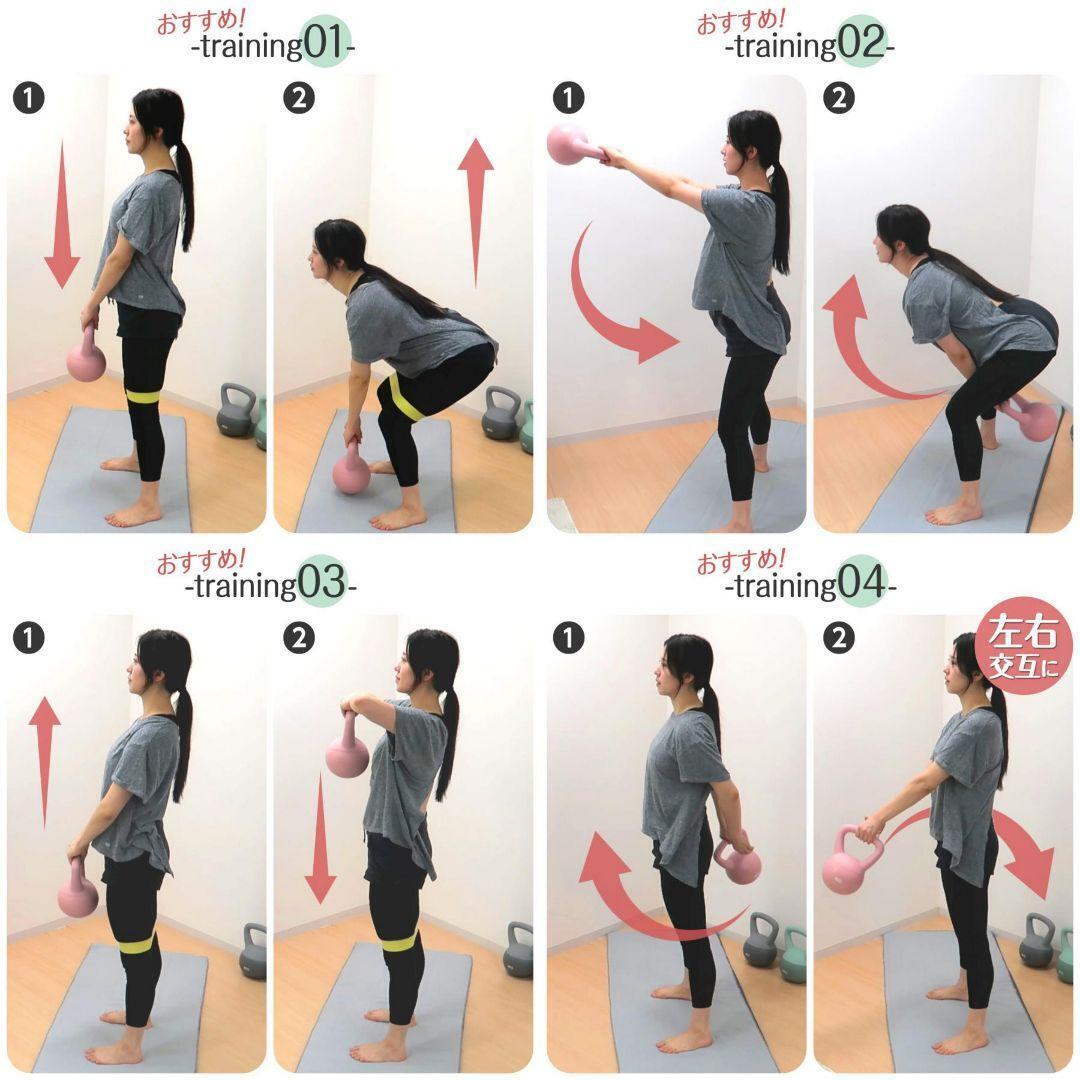 おすすめ!
-training01-

❶

❷

おすすめ!
-training02-

❶

❷

おすすめ!
-training03-

❶

❷

おすすめ!
-training04-

❶

❷

左右交互に